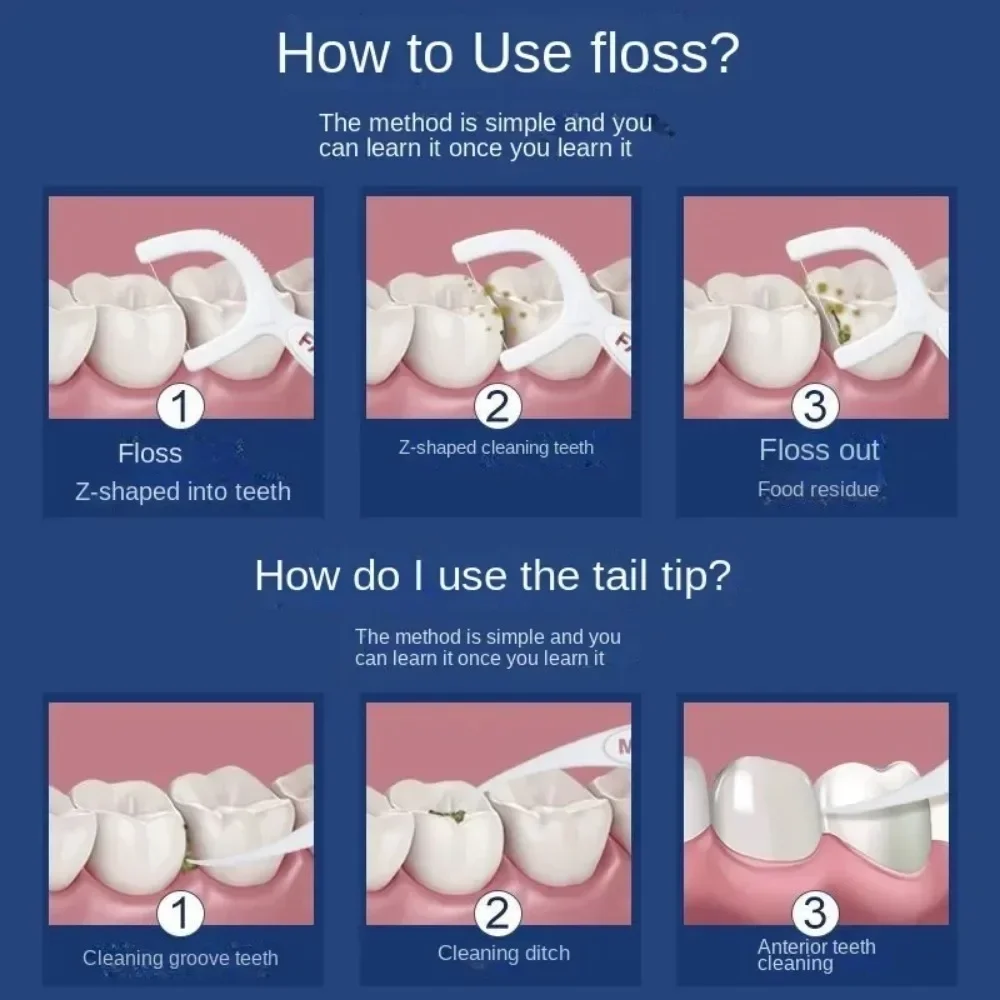 How to Use floss?

The method is simple and you can learn it once you learn it

1
Floss
Z-shaped into teeth

2
Z-shaped cleaning teeth

3
Floss out
Food residue

How do I use the tail tip?

The method is simple and you can learn it once you learn it

1
Cleaning groove teeth

2
Cleaning ditch

3
Anterior teeth cleaning