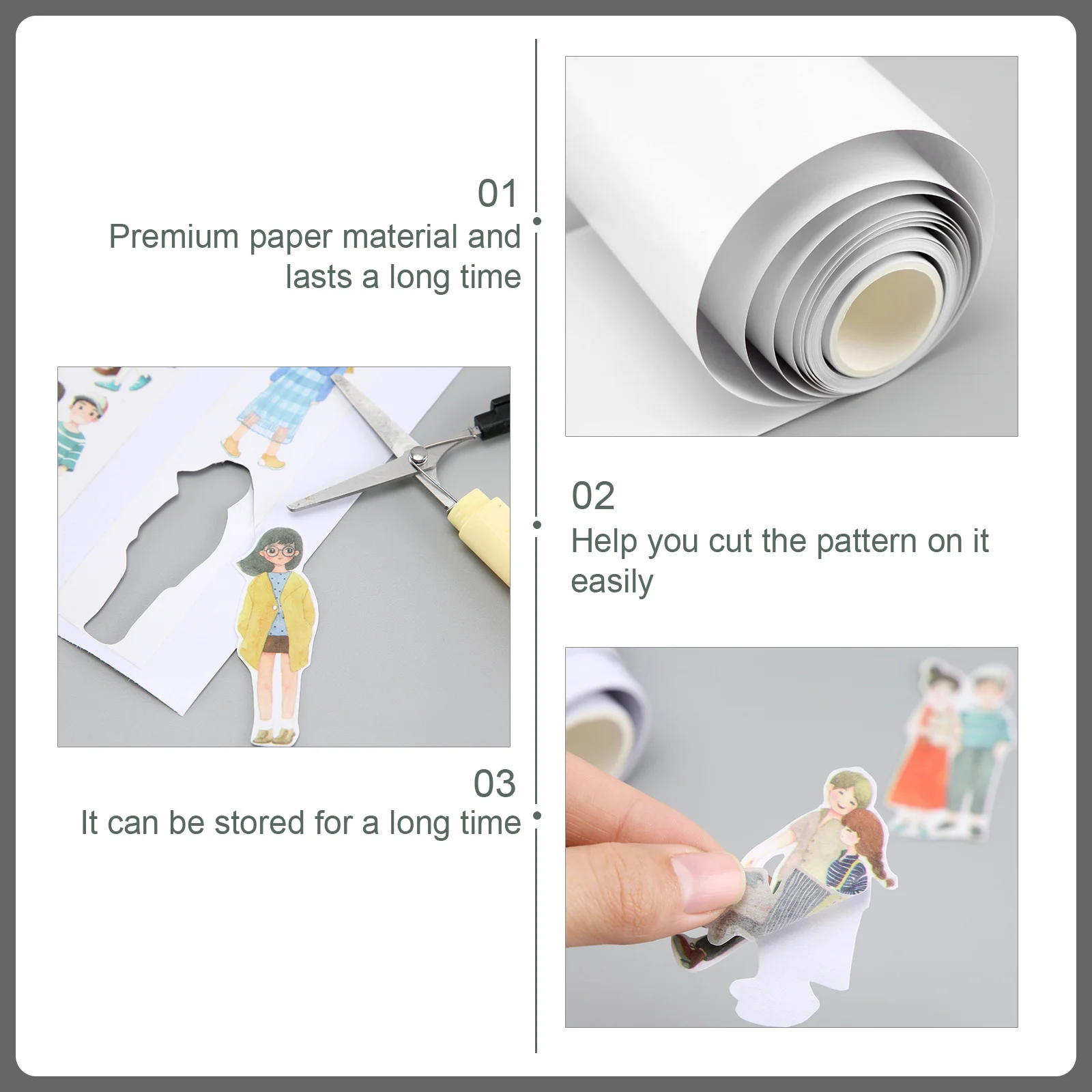 01
Premium paper material and lasts a long time

02
Help you cut the pattern on it easily

03
It can be stored for a long time