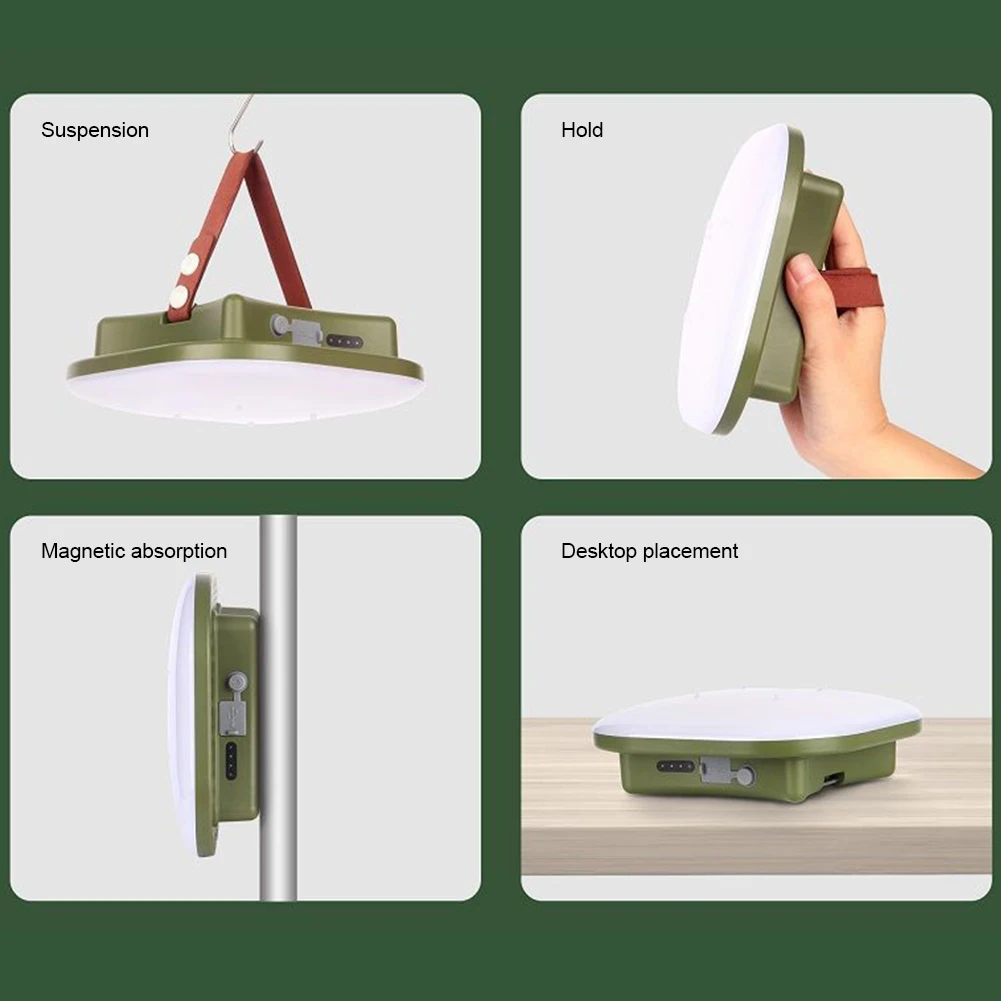 Suspension

Hold

Magnetic absorption

Desktop placement