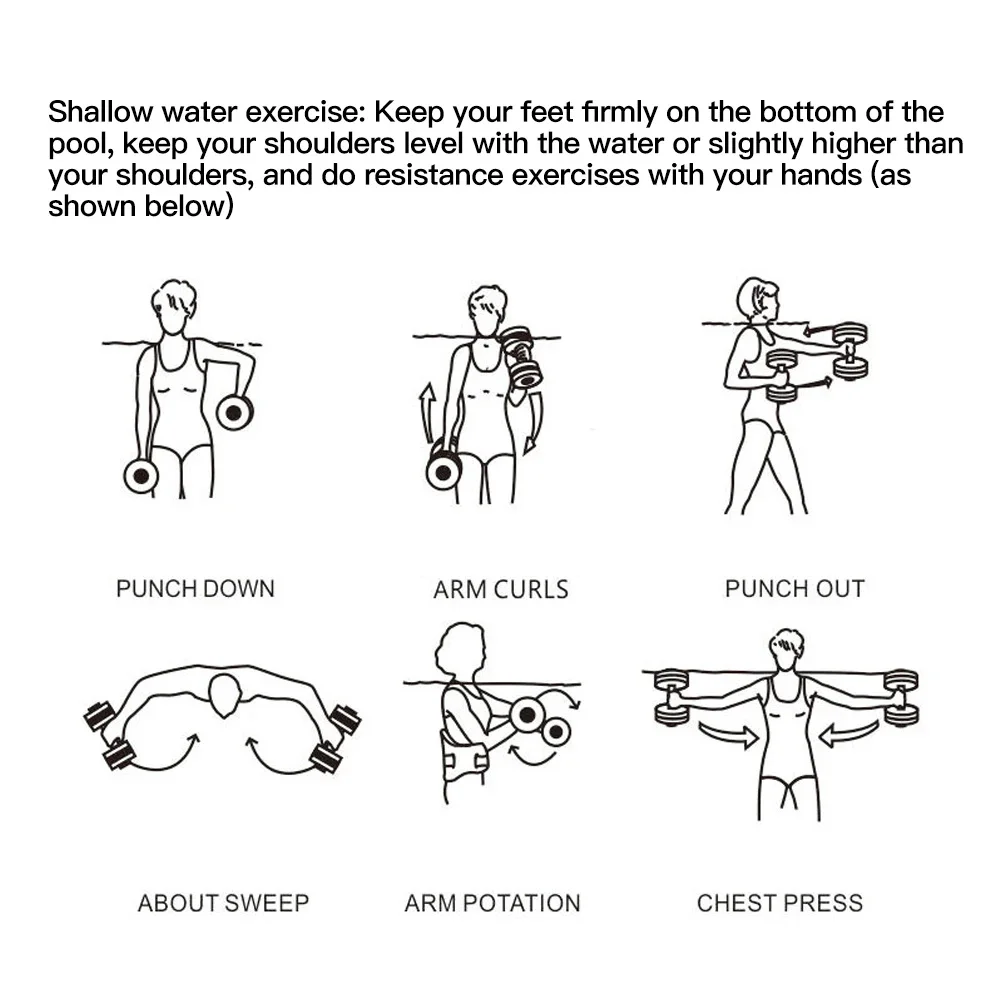 Shallow water exercise: Keep your feet firmly on the bottom of the pool, keep your shoulders level with the water or slightly higher than your shoulders, and do resistance exercises with your hands (as shown below)

PUNCH DOWN

ARM CURLS

PUNCH OUT

ABOUT SWEEP

ARM POTATION

CHEST PRESS