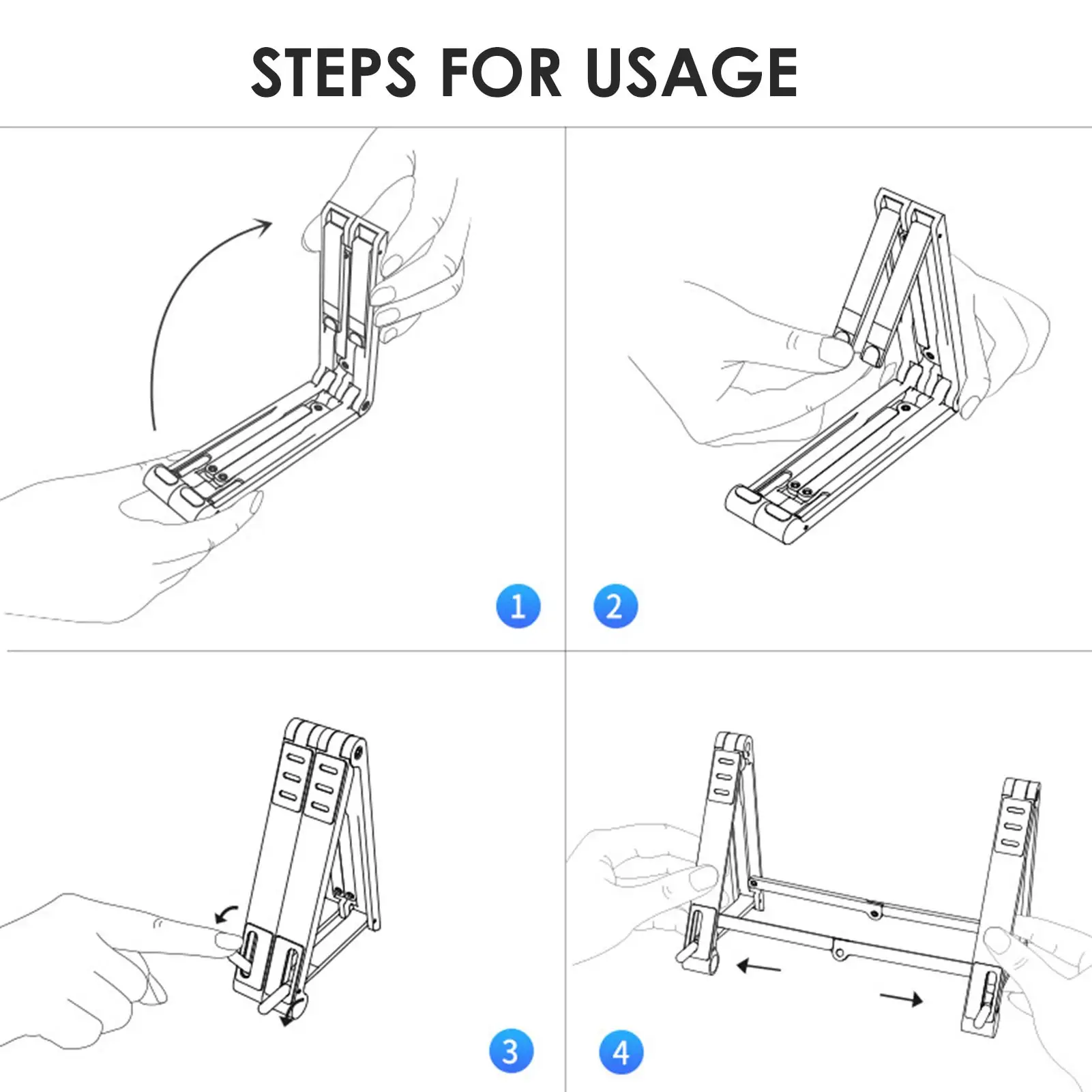 STEPS FOR USAGE

1

2

3

4