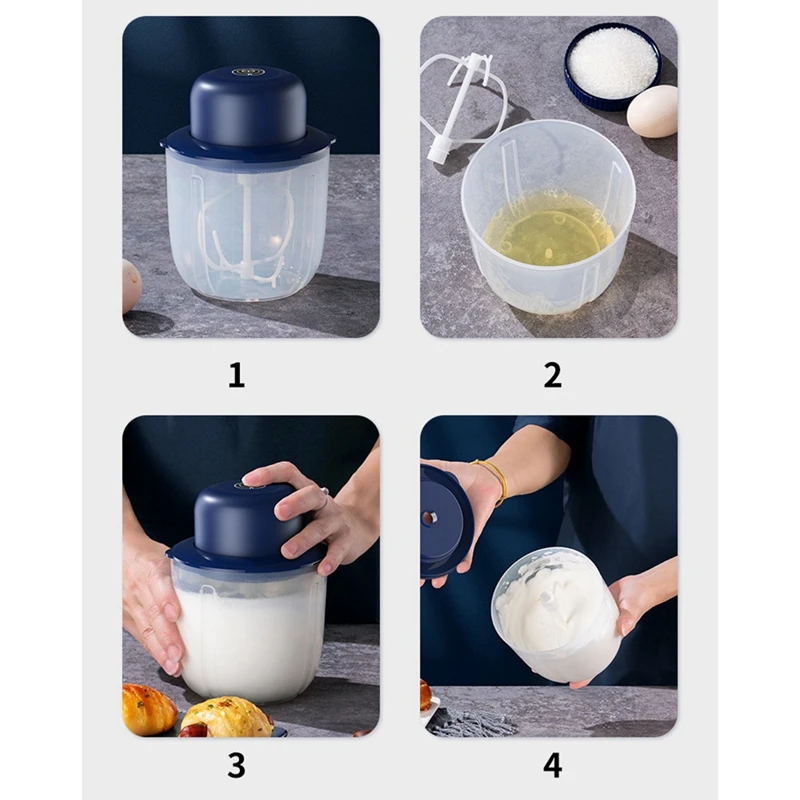 1

2

3

4