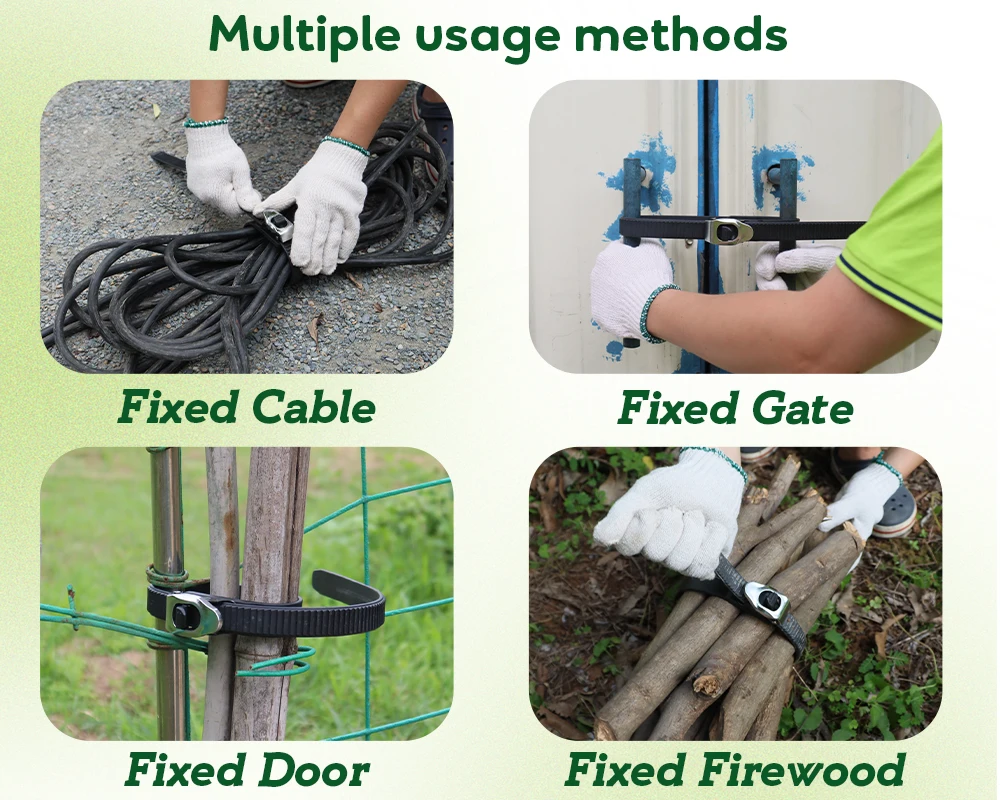 Multiple usage methods

Fixed Cable

Fixed Gate

Fixed Door

Fixed Firewood