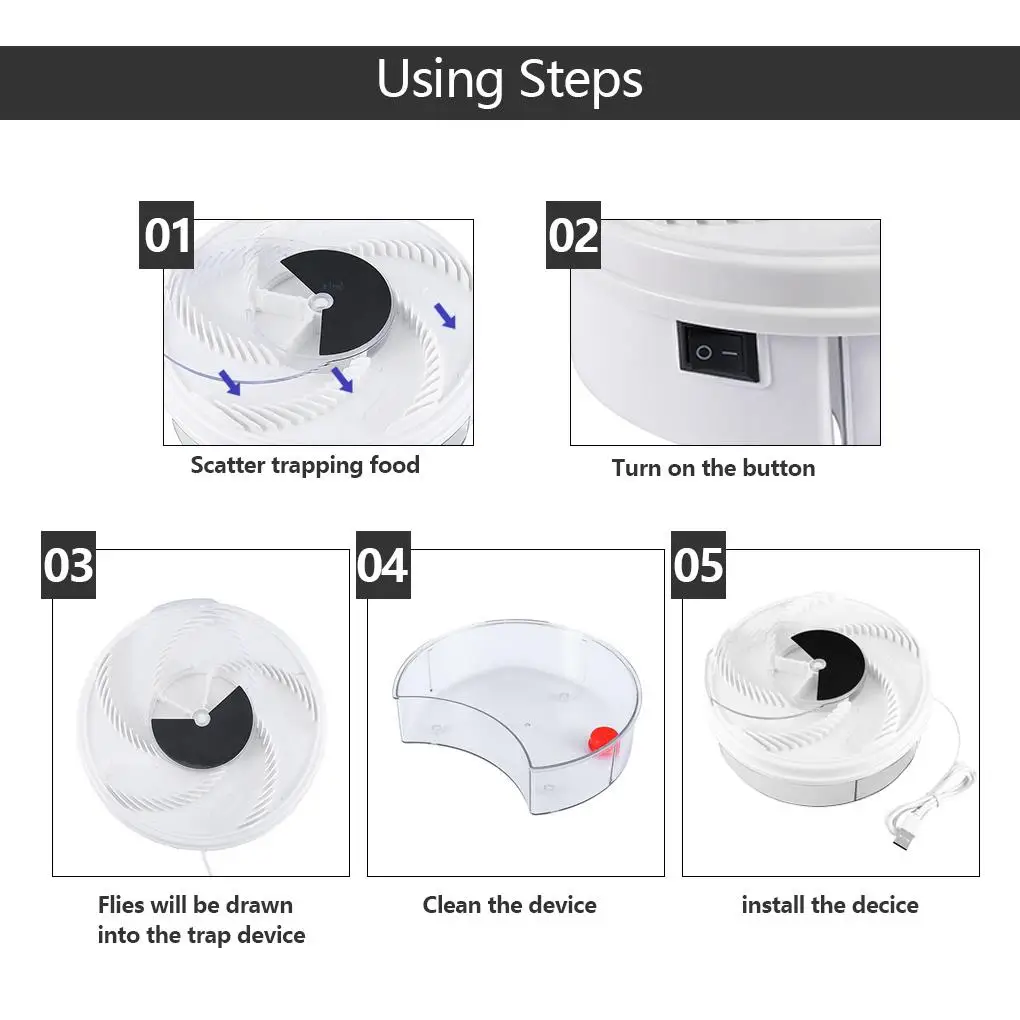 Using Steps

01

Scatter trapping food

02

Turn on the button

03

Flies will be drawn into the trap device

04

Clean the device

05

install the decice