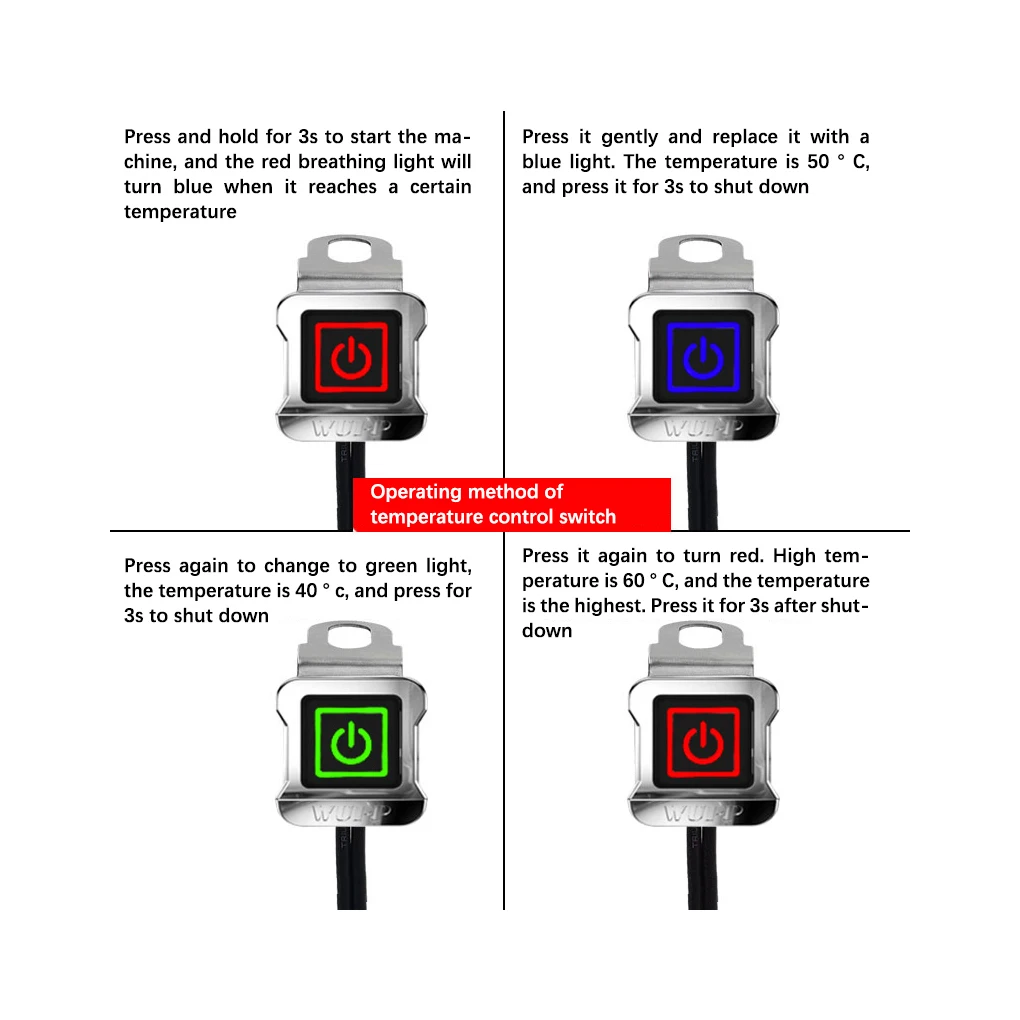 Press and hold for 3s to start the machine, and the red breathing light will turn blue when it reaches a certain temperature

WUPP

Press it gently and replace it with a blue light. The temperature is 50 ° C, and press it for 3s to shut down

WUPP

Operating method of temperature control switch

Press again to change to green light, the temperature is 40 ° c, and press for 3s to shut down

WUPP

Press it again to turn red. High temperature is 60 ° C, and the temperature is the highest. Press it for 3s after shutdown

WUPP