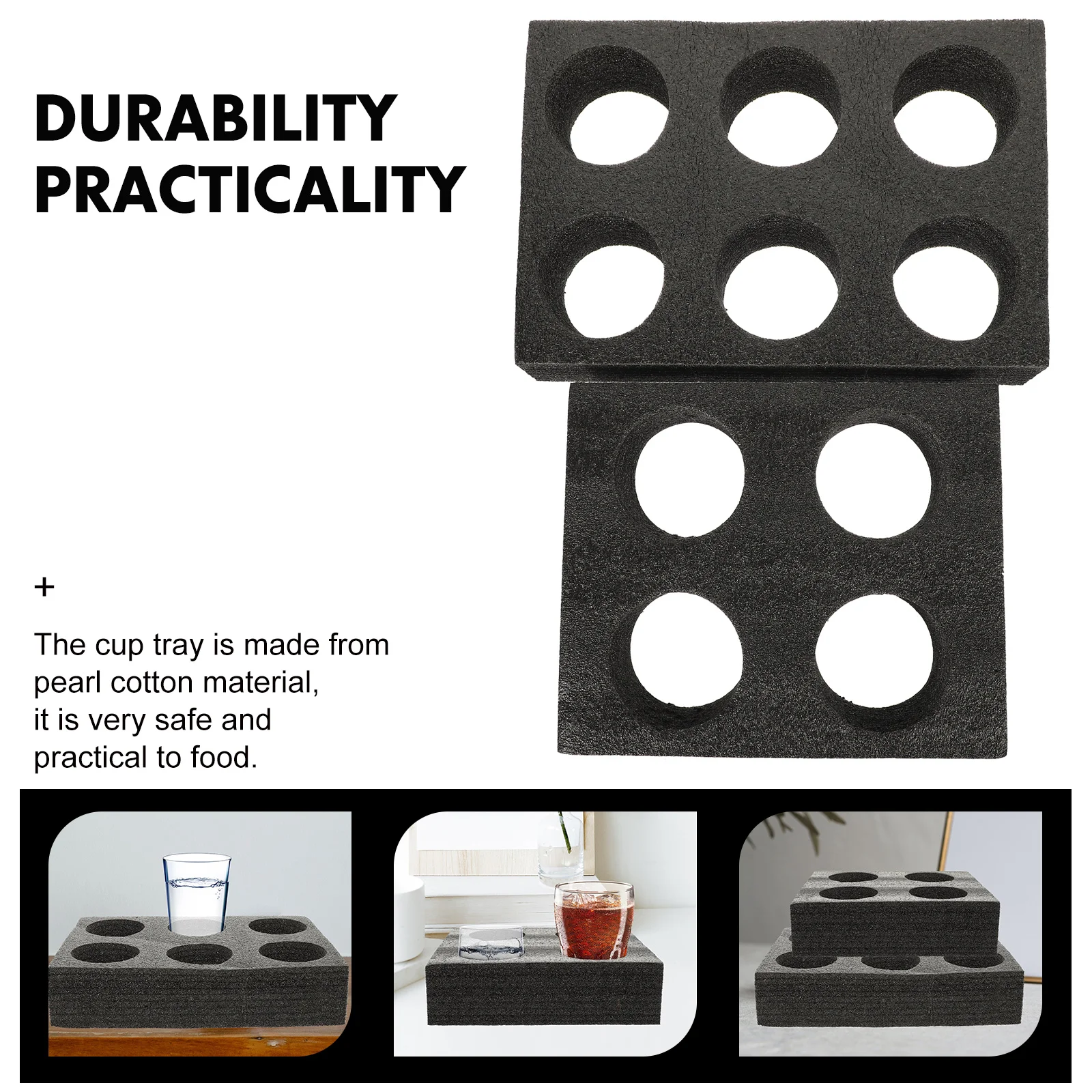 DURABILITY
PRACTICALITY

+

The cup tray is made from pearl cotton material, it is very safe and practical to food.