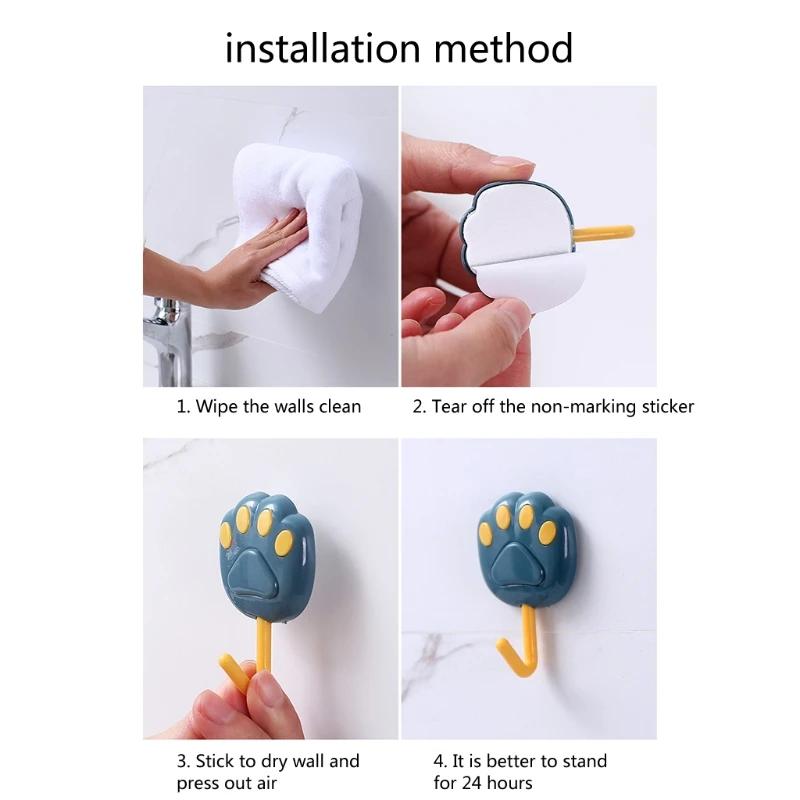 installation method

1. Wipe the walls clean

2. Tear off the non-marking sticker

3. Stick to dry wall and press out air

4. It is better to stand for 24 hours