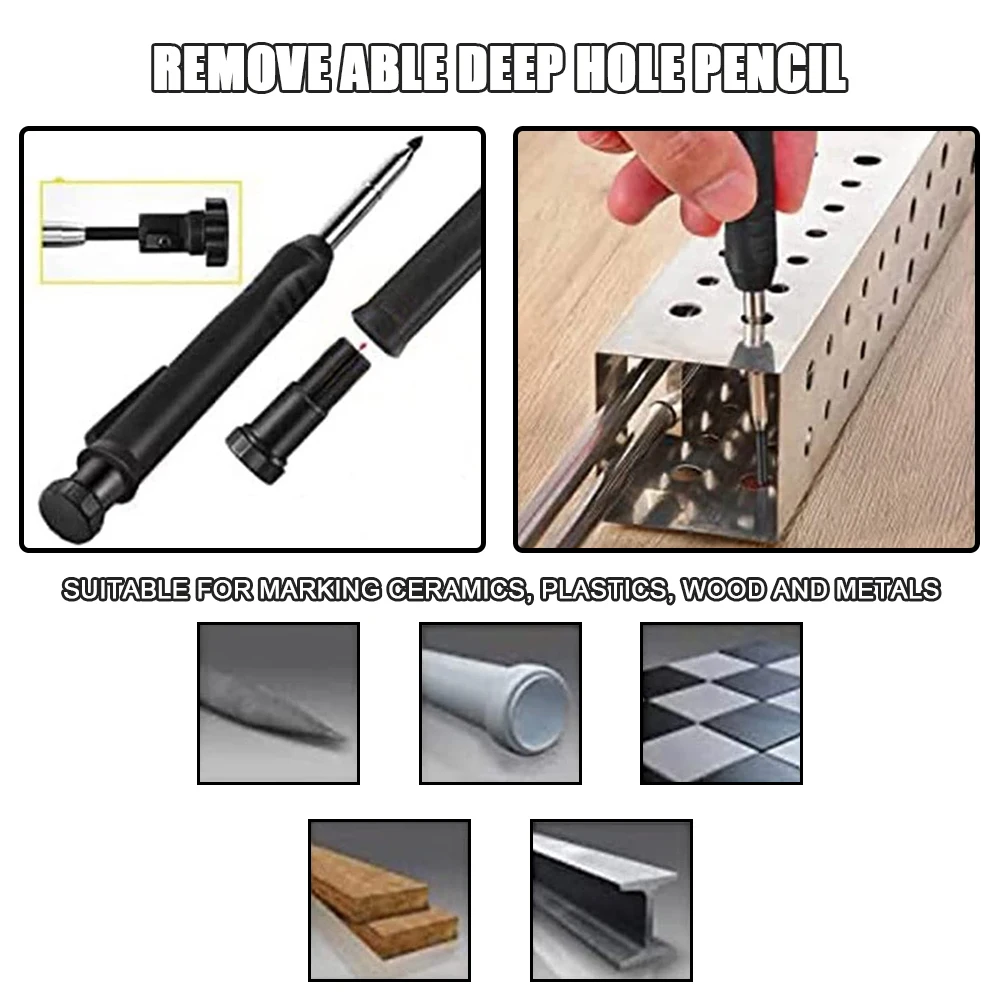 REMOVE ABLE DEEP HOLE PENCIL

SUITABLE FOR MARKING CERAMICS, PLASTICS, WOOD AND METALS