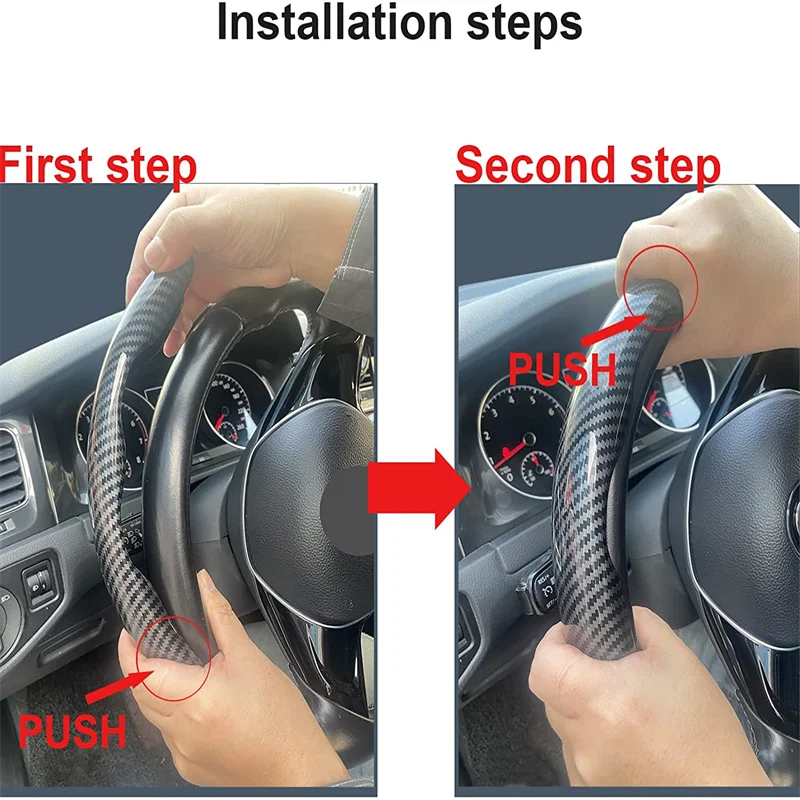 Installation steps

First step

PUSH

Second step

PUSH