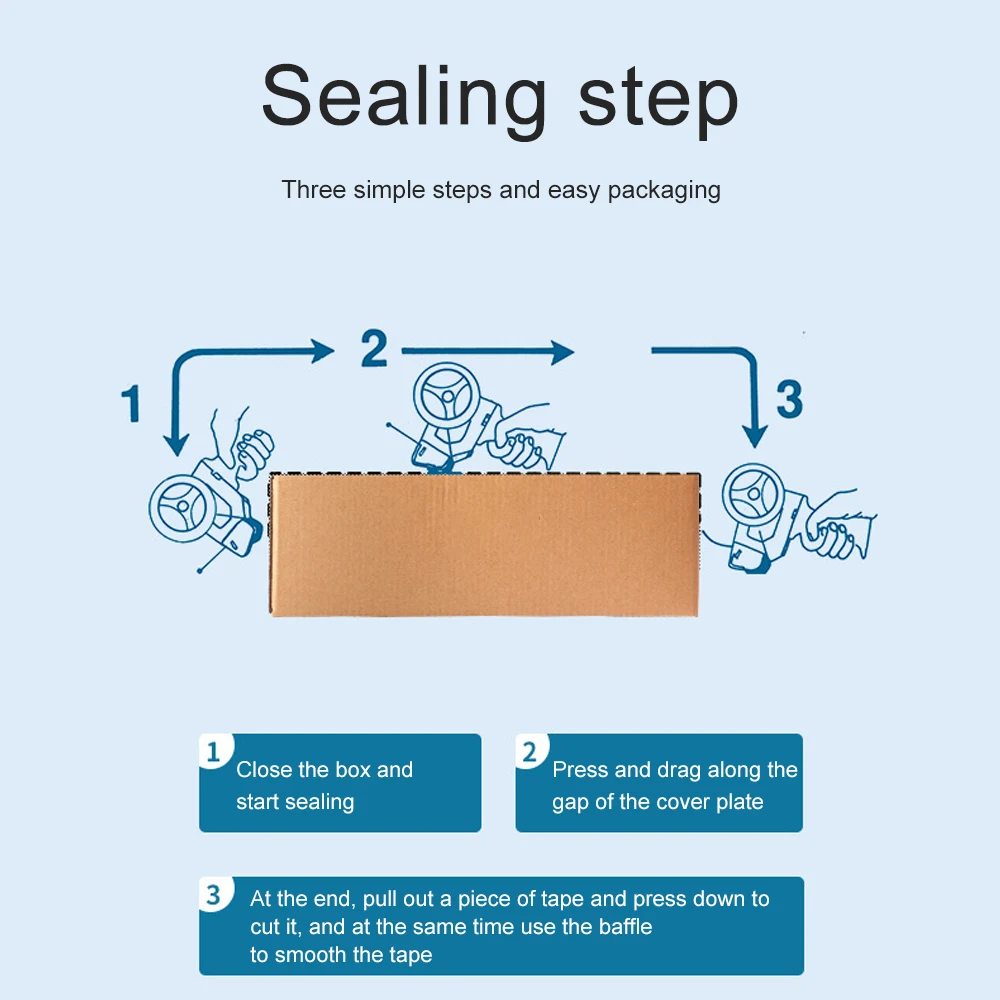 Sealing step

Three simple steps and easy packaging

1

2

3

1 Close the box and start sealing

2 Press and drag along the gap of the cover plate

3 At the end, pull out a piece of tape and press down to cut it, and at the same time use the baffle to smooth the tape