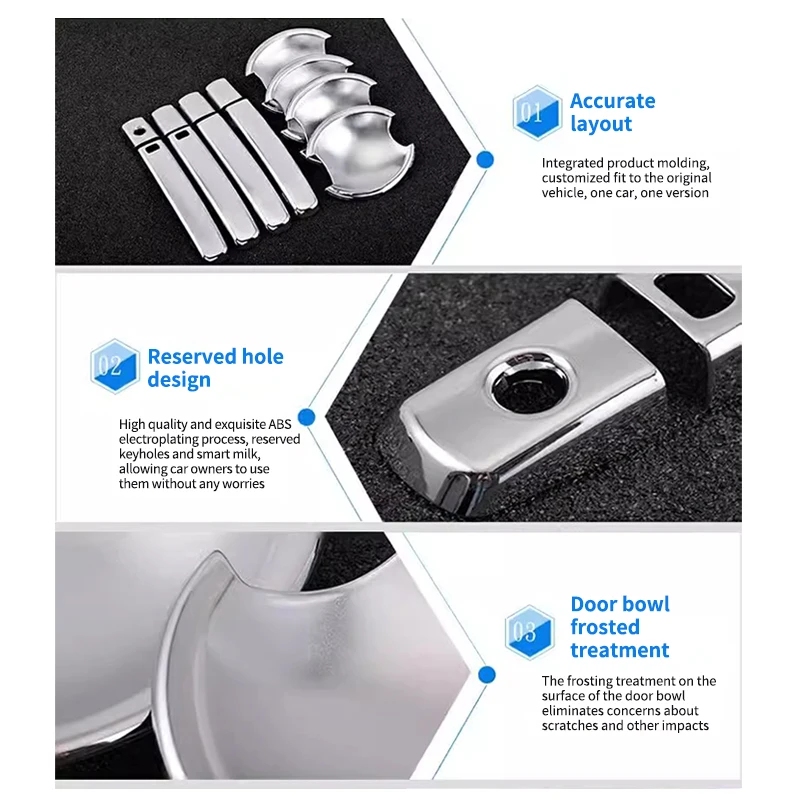 01 Accurate layout

Integrated product molding, customized fit to the original vehicle, one car, one version

02 Reserved hole design

High quality and exquisite ABS electroplating process, reserved keyholes and smart milk, allowing car owners to use them without any worries

03 Door bowl frosted treatment

The frosting treatment on the surface of the door bowl eliminates concerns about scratches and other impacts