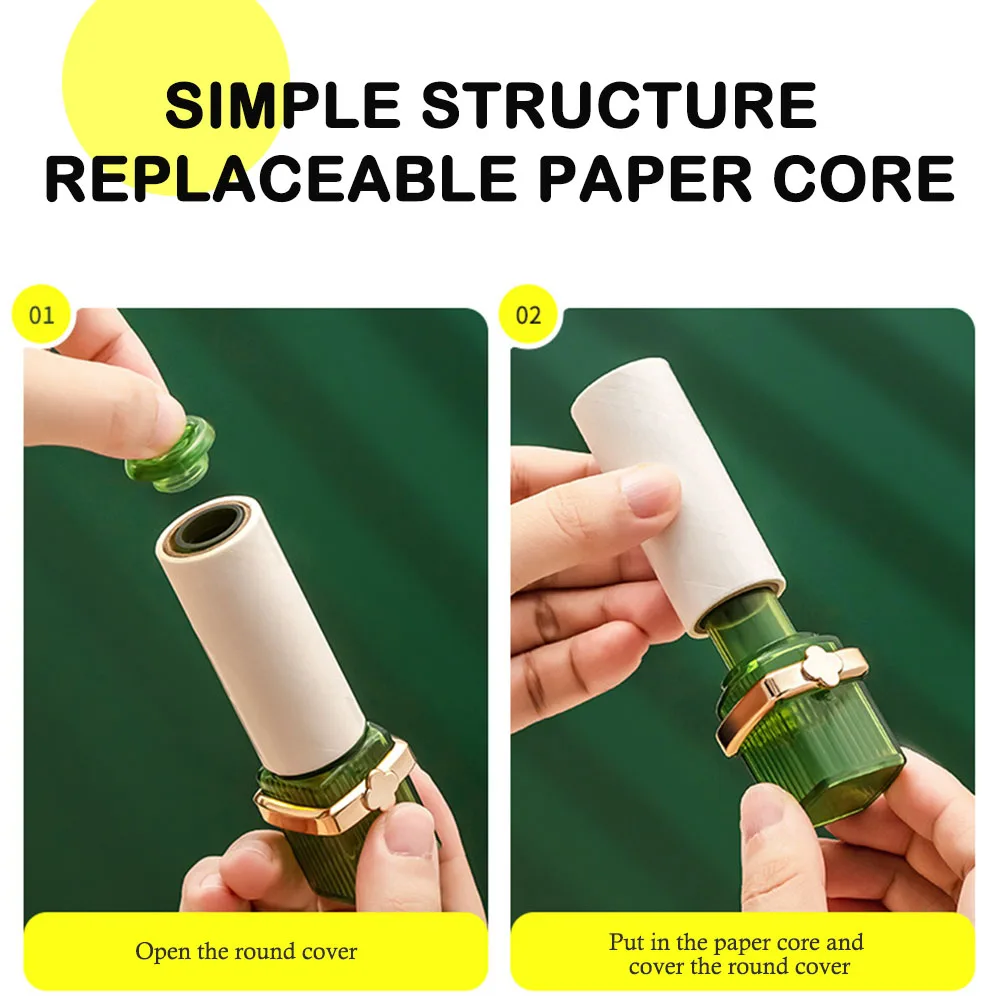 SIMPLE STRUCTURE
REPLACEABLE PAPER CORE

01

Open the round cover

02

Put in the paper core and cover the round cover