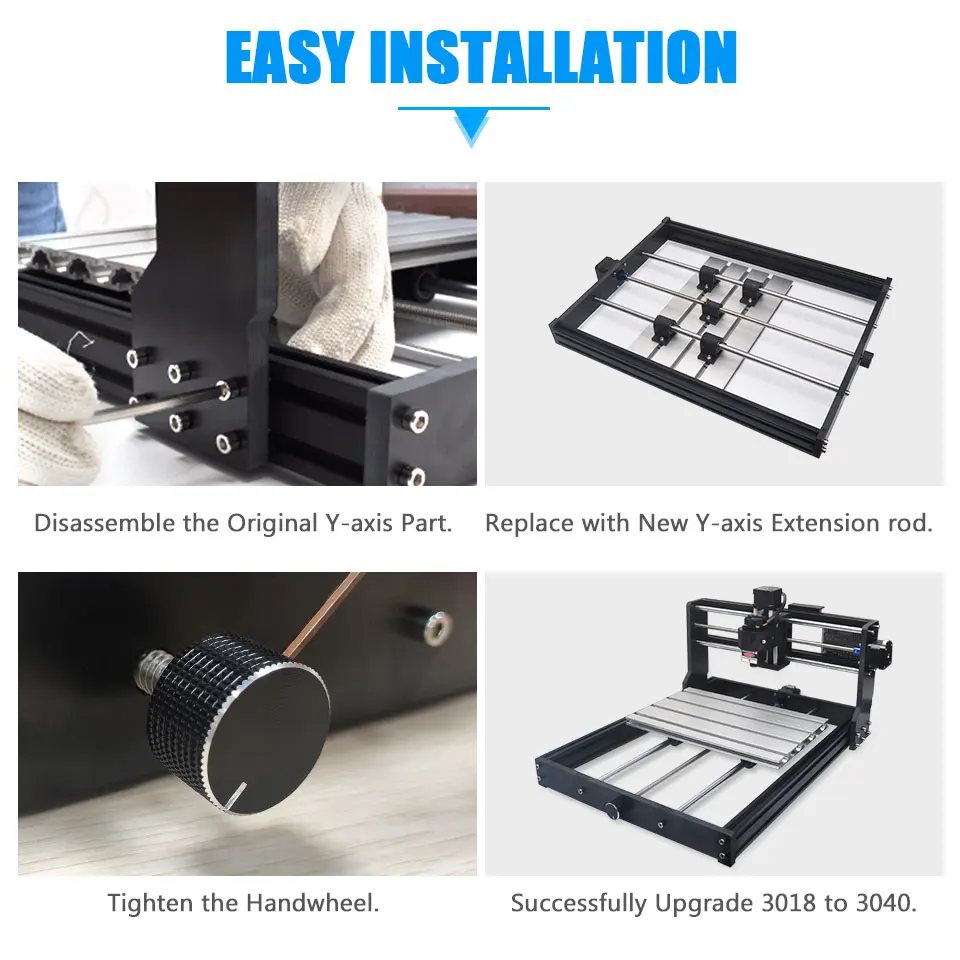 EASY INSTALLATION

Disassemble the Original Y-axis Part.

Replace with New Y-axis Extension rod.

Tighten the Handwheel.

Successfully Upgrade 3018 to 3040.