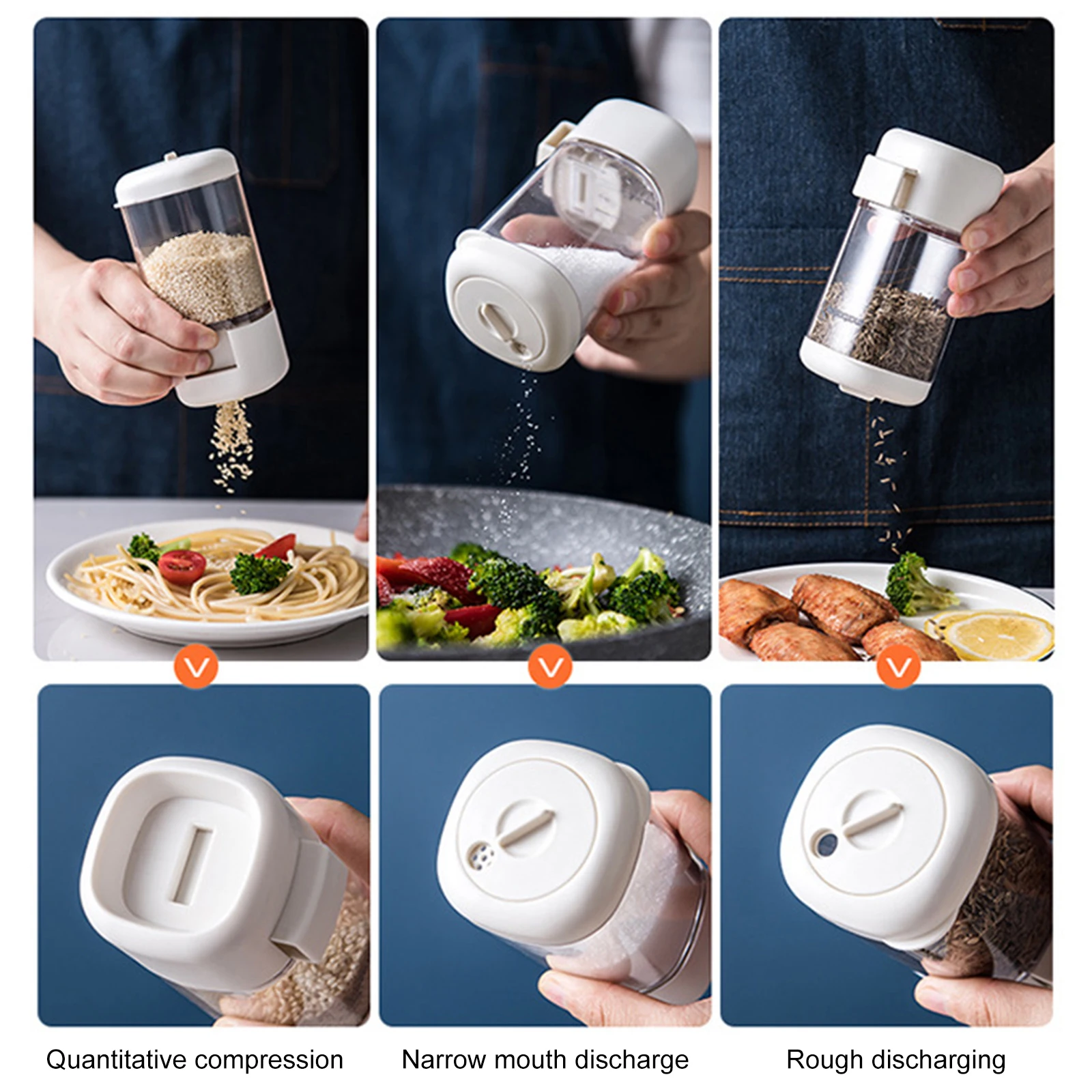 Quantitative compression

Narrow mouth discharge

Rough discharging