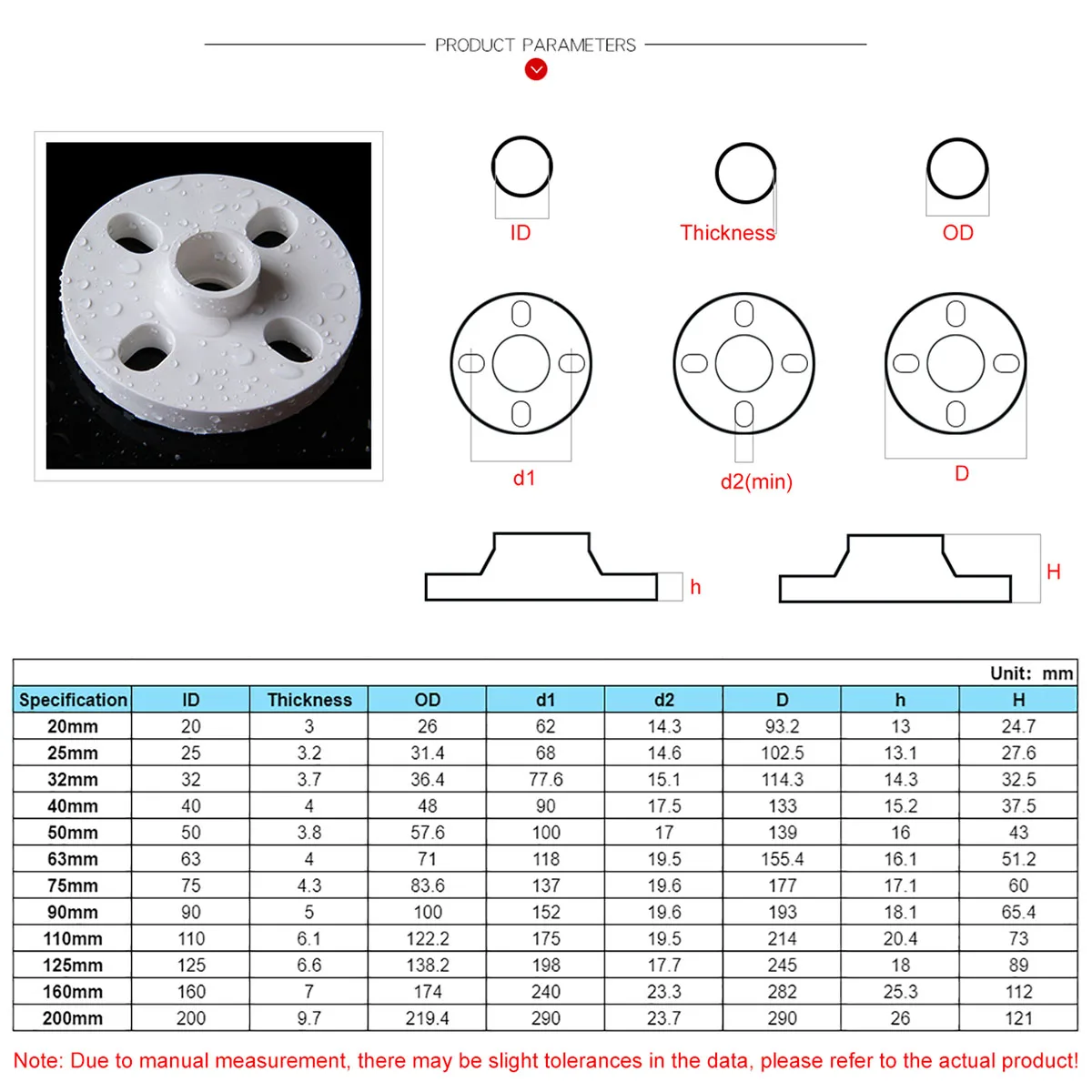 PRODUCT PARAMETERS

ID

Thickness

OD

d1

d2(min)

D

h

H

Unit: mm

| Specification | ID | Thickness | OD | d1 | d2 | D | h | H |
|---|---|---|---|---|---|---|---|---|
| 20mm | 20 | 3 | 26 | 62 | 14.3 | 93.2 | 13 | 24.7 |
| 25mm | 25 | 3.2 | 31.4 | 68 | 14.6 | 102.5 | 13.1 | 27.6 |
| 32mm | 32 | 3.7 | 36.4 | 77.6 | 15.1 | 114.3 | 14.3 | 32.5 |
| 40mm | 40 | 4 | 48 | 90 | 17.5 | 133 | 15.2 | 37.5 |
| 50mm | 50 | 3.8 | 57.6 | 100 | 17 | 139 | 16 | 43 |
| 63mm | 63 | 4 | 71 | 118 | 19.5 | 155.4 | 16.1 | 51.2 |
| 75mm | 75 | 4.3 | 83.6 | 137 | 19.6 | 177 | 17.1 | 60 |
| 90mm | 90 | 5 | 100 | 152 | 19.6 | 193 | 18.1 | 65.4 |
| 110mm | 110 | 6.1 | 122.2 | 175 | 19.5 | 214 | 20.4 | 73 |
| 125mm | 125 | 6.6 | 138.2 | 198 | 17.7 | 245 | 18 | 89 |
| 160mm | 160 | 7 | 174 | 240 | 23.3 | 282 | 25.3 | 112 |
| 200mm | 200 | 9.7 | 219.4 | 290 | 23.7 | 290 | 26 | 121 |

Note: Due to manual measurement, there may be slight tolerances in the data, please refer to the actual product!