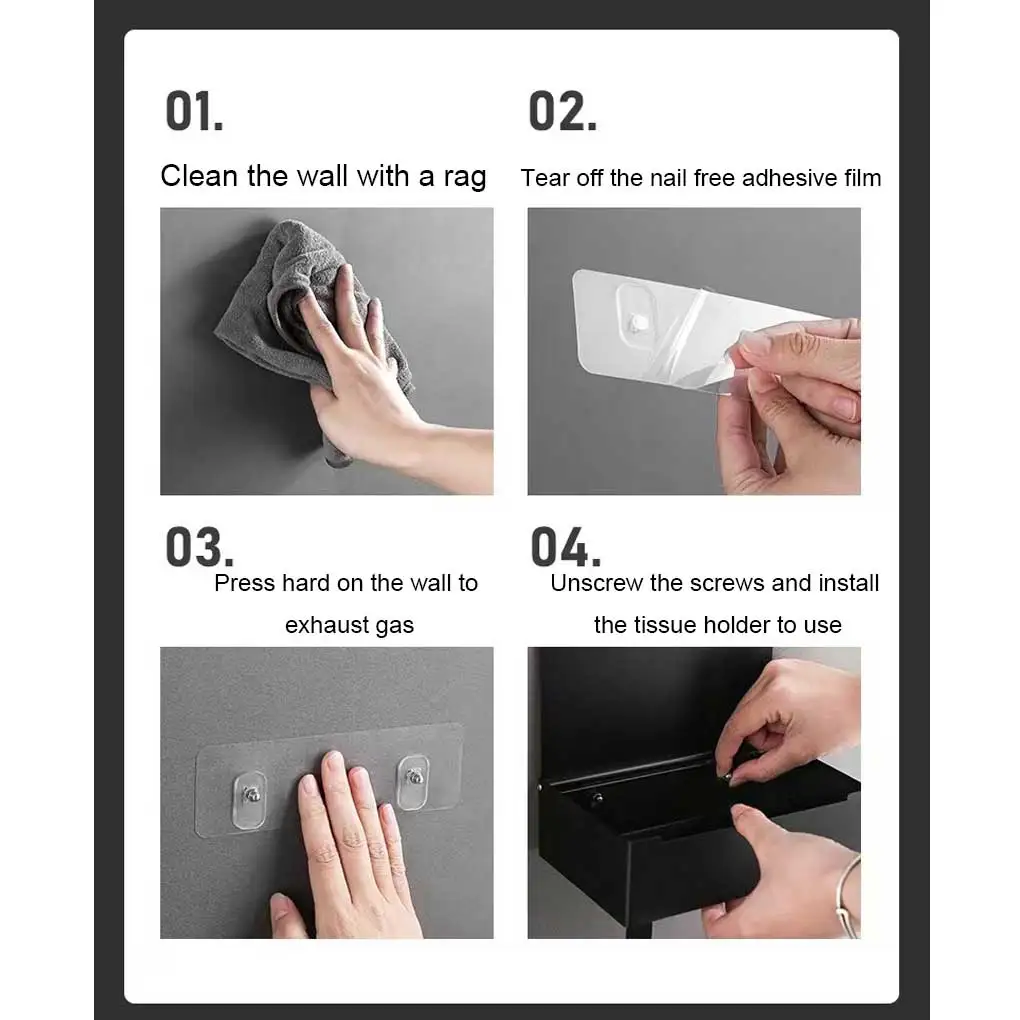 01.

Clean the wall with a rag

02.

Tear off the nail free adhesive film

03.

Press hard on the wall to exhaust gas

04.

Unscrew the screws and install the tissue holder to use