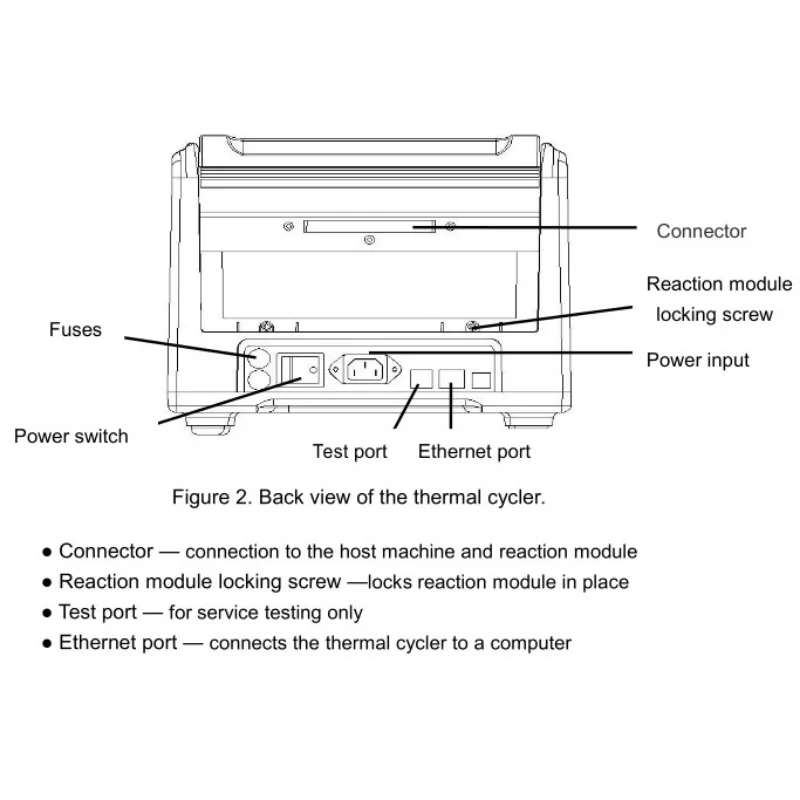 Connector

Reaction module locking screw

Fuses

Power input

Power switch

Test port

Ethernet port

Figure 2. Back view of the thermal cycler.

● Connector — connection to the host machine and reaction module
● Reaction module locking screw —locks reaction module in place
● Test port — for service testing only
● Ethernet port — connects the thermal cycler to a computer