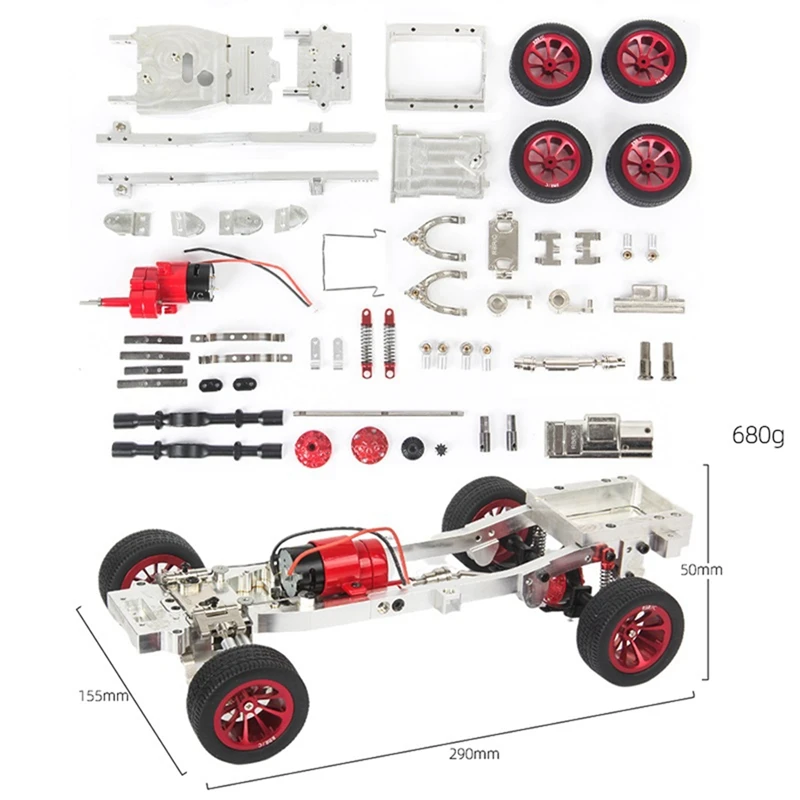 680g

50mm

155mm

290mm