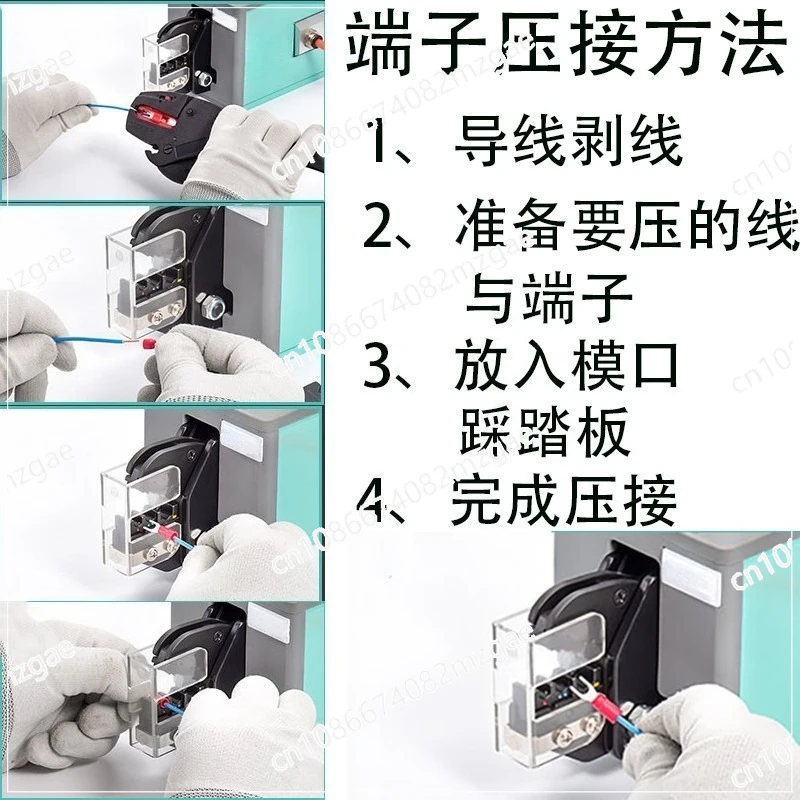 端子压接方法

1、导线剥线

2、准备要压的线与端子

3、放入模口踩踏板

4、完成压接

cn1086674082mzgae