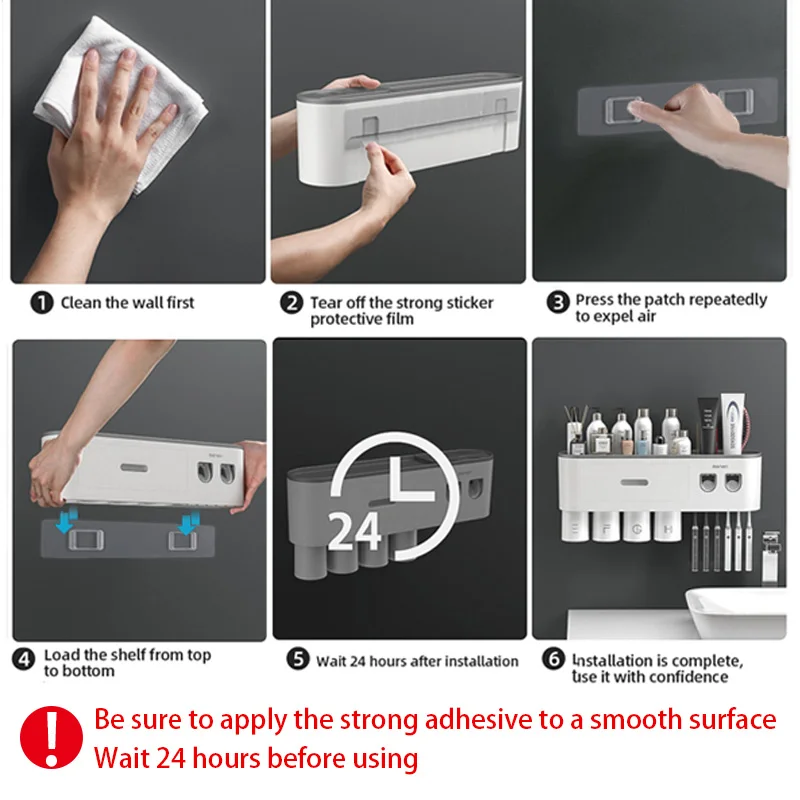 1 Clean the wall first

2 Tear off the strong sticker protective film

3 Press the patch repeatedly to expel air

24

E F G H

4 Load the shelf from top to bottom

5 Wait 24 hours after installation

6 Installation is complete, use it with confidence

!

Be sure to apply the strong adhesive to a smooth surface
Wait 24 hours before using