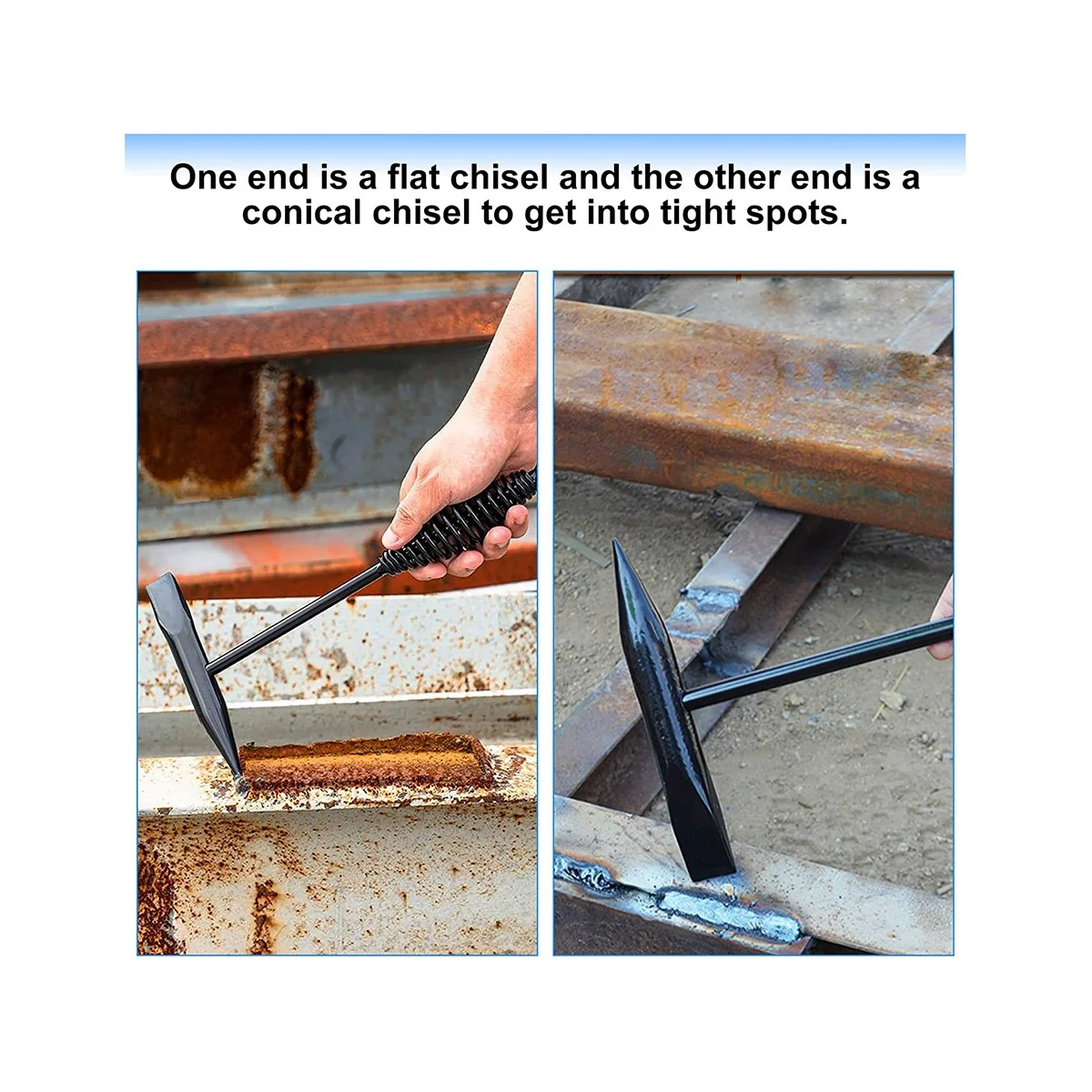 One end is a flat chisel and the other end is a conical chisel to get into tight spots.