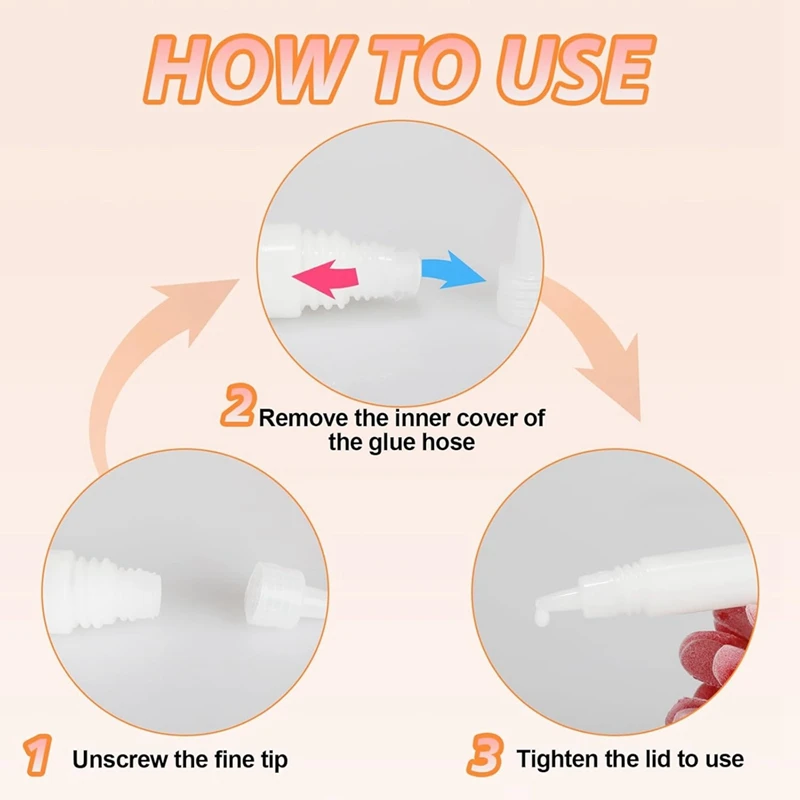 HOW TO USE

2 Remove the inner cover of the glue hose

1 Unscrew the fine tip

3 Tighten the lid to use