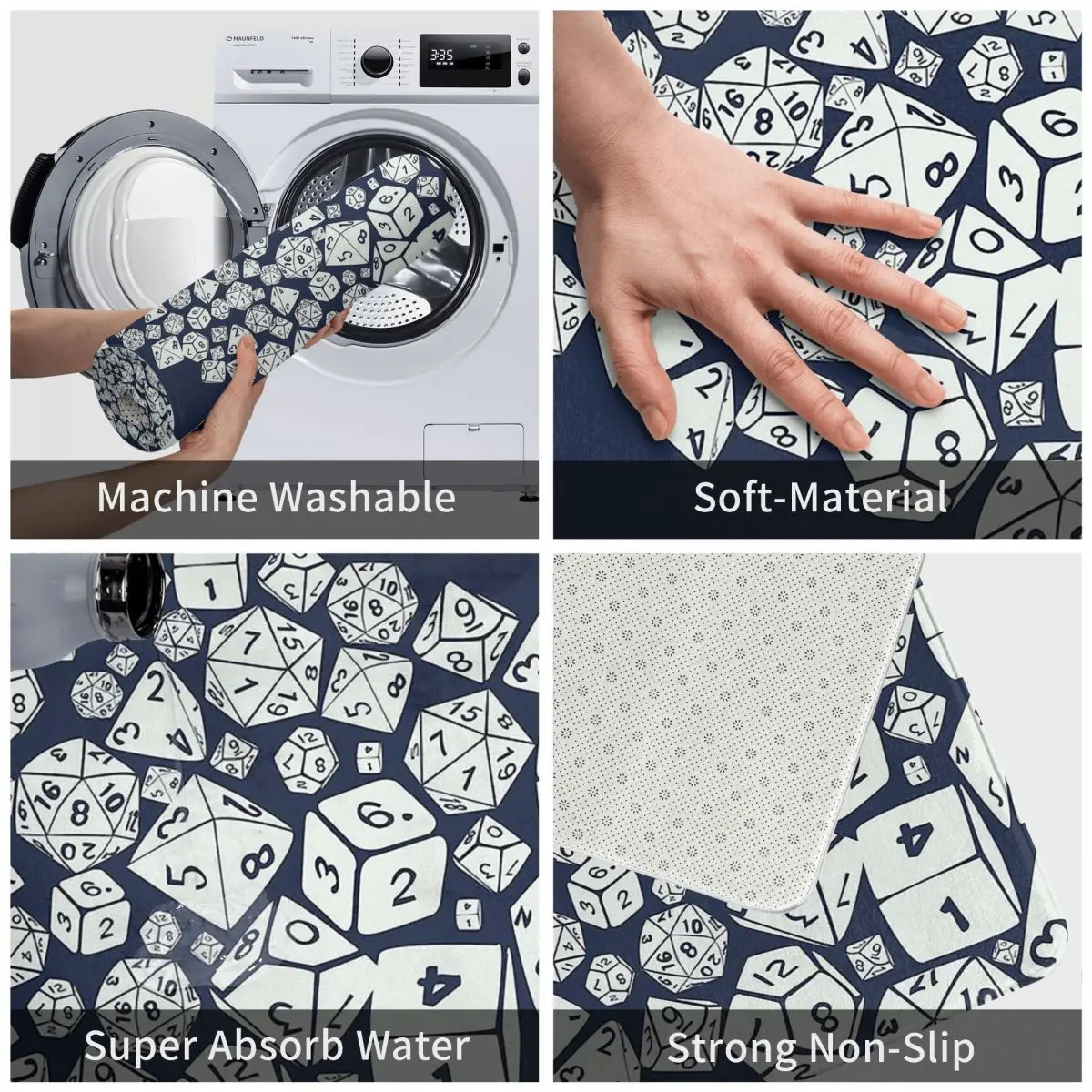 MAUNFELD

3:35

Machine Washable

Soft-Material

Super Absorb Water

Strong Non-Slip