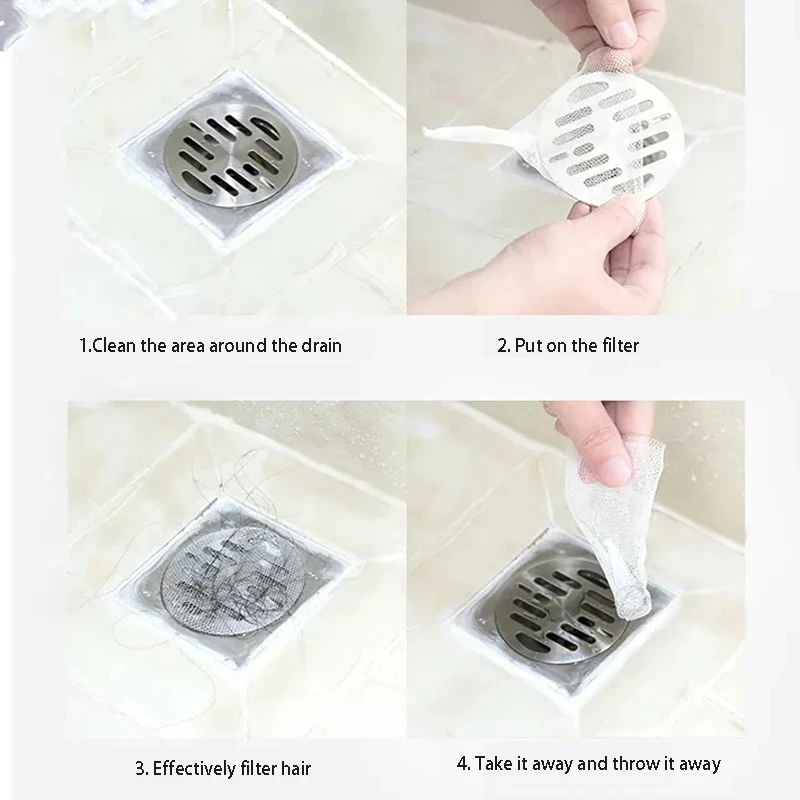 1.Clean the area around the drain

2. Put on the filter

3. Effectively filter hair

4. Take it away and throw it away