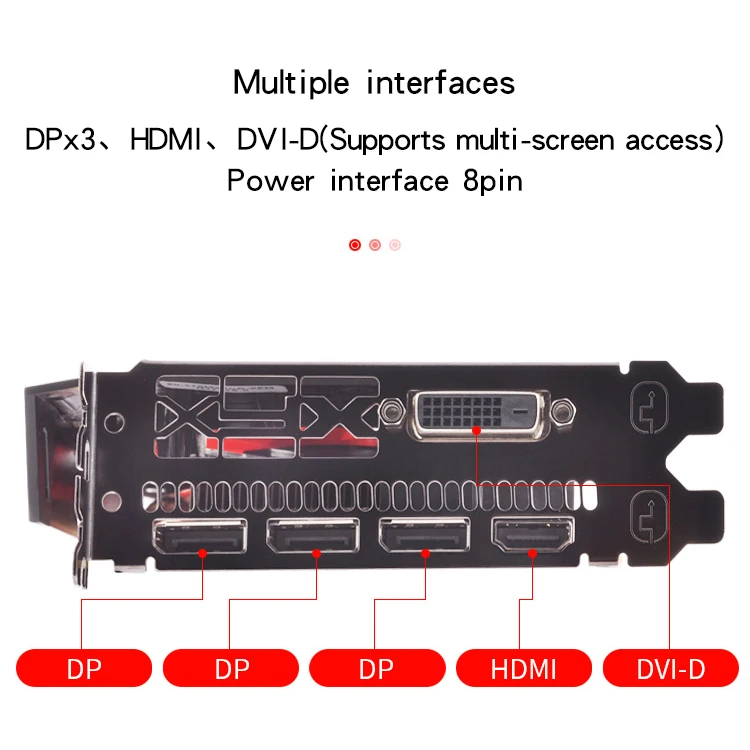 Multiple interfaces

DPx3、HDMI、DVI-D(Supports multi-screen access)
Power interface 8pin

XFX

DP

DP

DP

HDMI

DVI-D