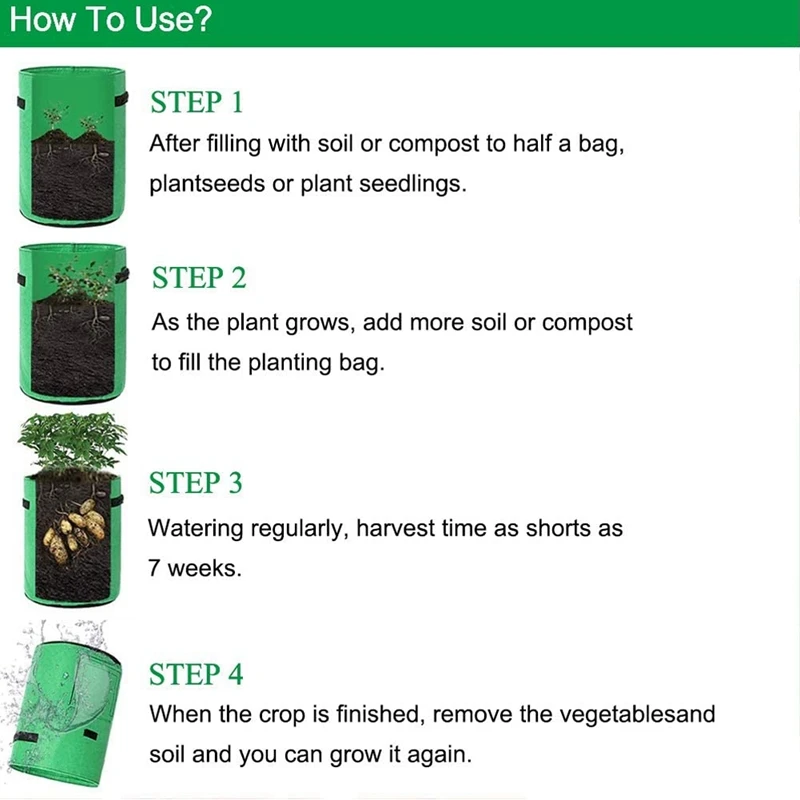 How To Use?

STEP 1
After filling with soil or compost to half a bag, plantseeds or plant seedlings.

STEP 2
As the plant grows, add more soil or compost to fill the planting bag.

STEP 3
Watering regularly, harvest time as shorts as 7 weeks.

STEP 4
When the crop is finished, remove the vegetablesand soil and you can grow it again.