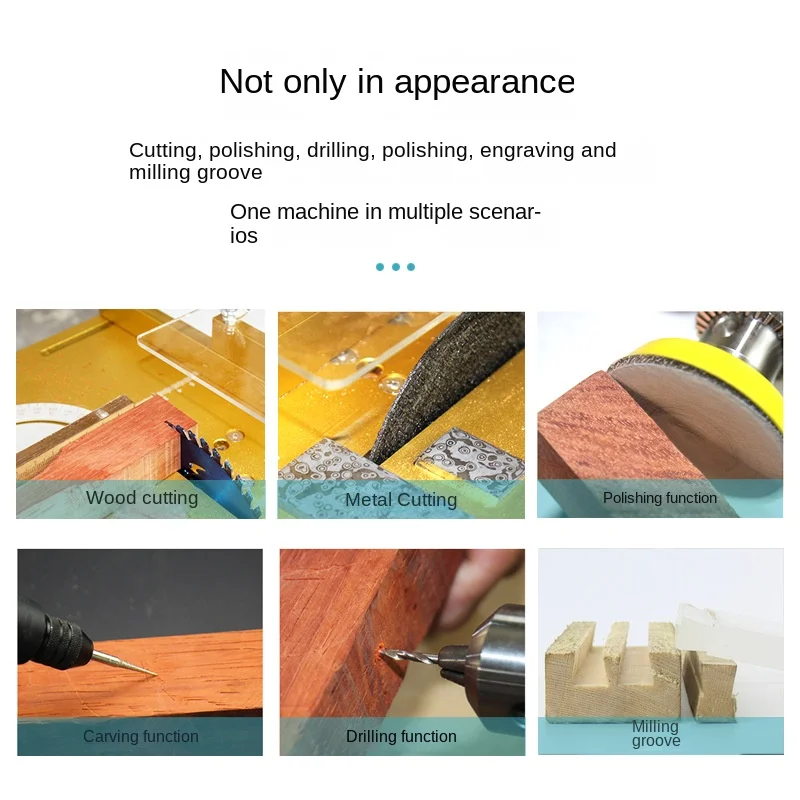 Not only in appearance

Cutting, polishing, drilling, polishing, engraving and milling groove

One machine in multiple scenarios

Wood cutting

Metal Cutting

Polishing function

Carving function

Drilling function

Milling groove