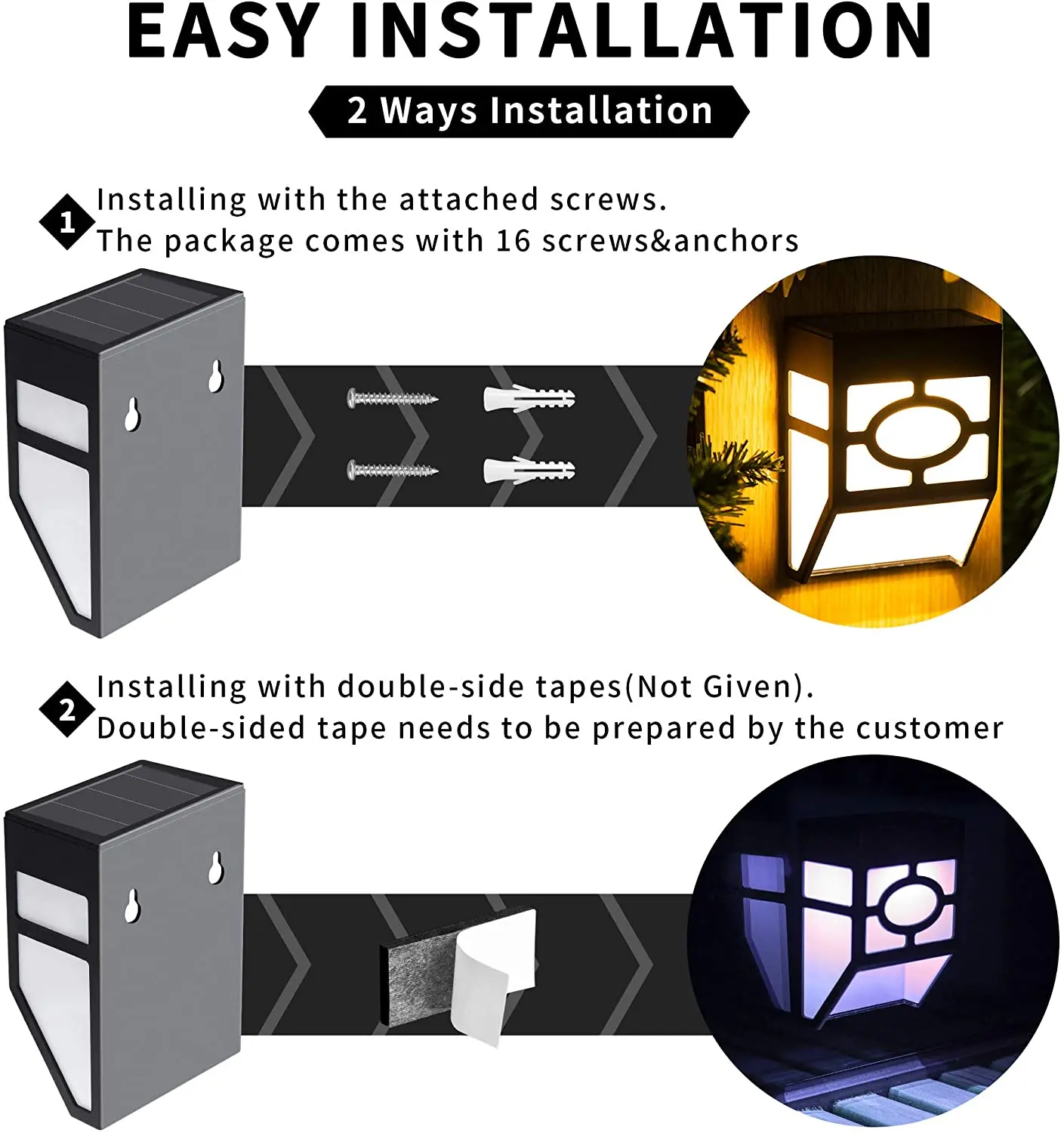 EASY INSTALLATION

2 Ways Installation

1 Installing with the attached screws.
The package comes with 16 screws&anchors

2 Installing with double-side tapes(Not Given).
Double-sided tape needs to be prepared by the customer