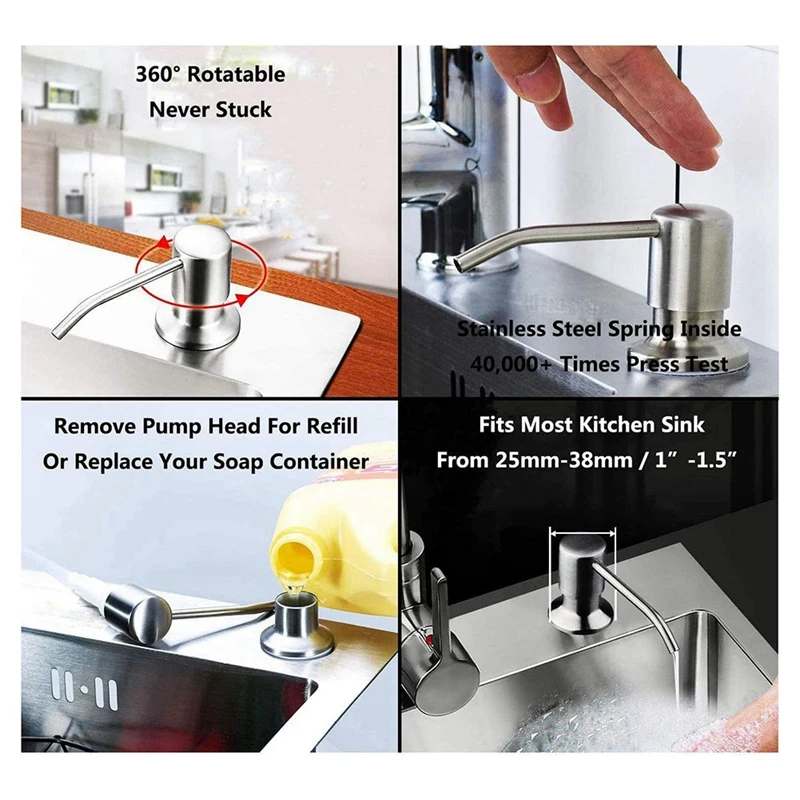 360° Rotatable
Never Stuck

Stainless Steel Spring Inside
40,000+ Times Press Test

Remove Pump Head For Refill
Or Replace Your Soap Container

Fits Most Kitchen Sink
From 25mm-38mm / 1″ -1.5″