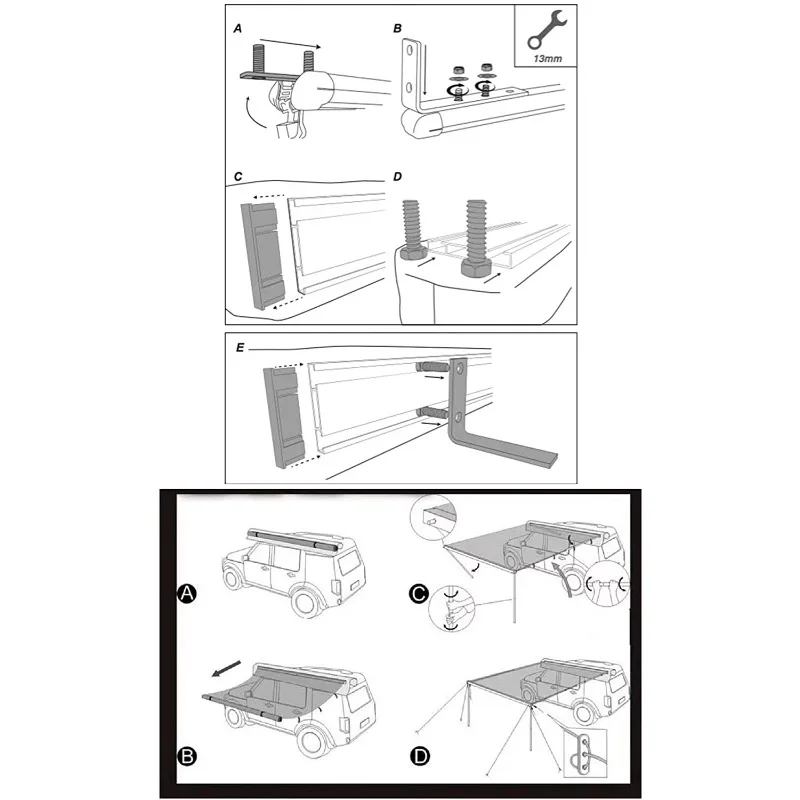 A
B
13mm
C
D
E
A
C
B
D