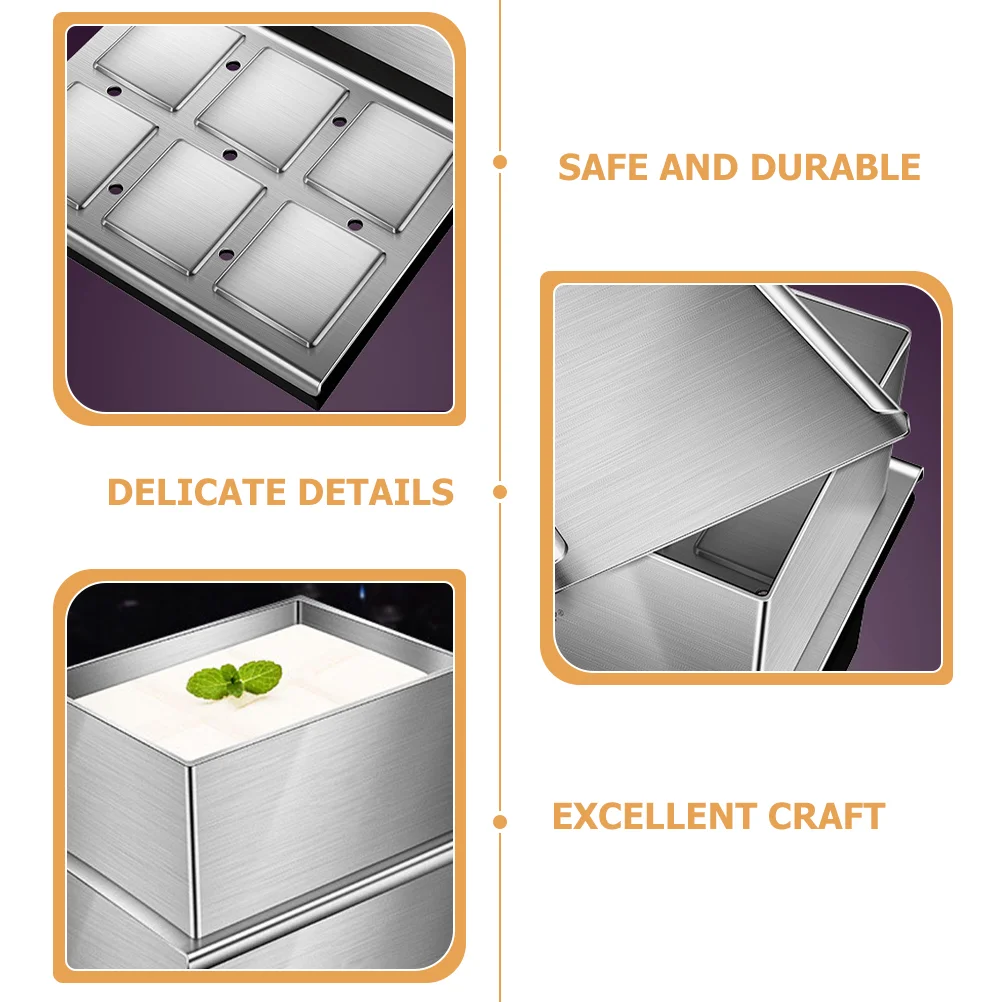 SAFE AND DURABLE

DELICATE DETAILS

EXCELLENT CRAFT