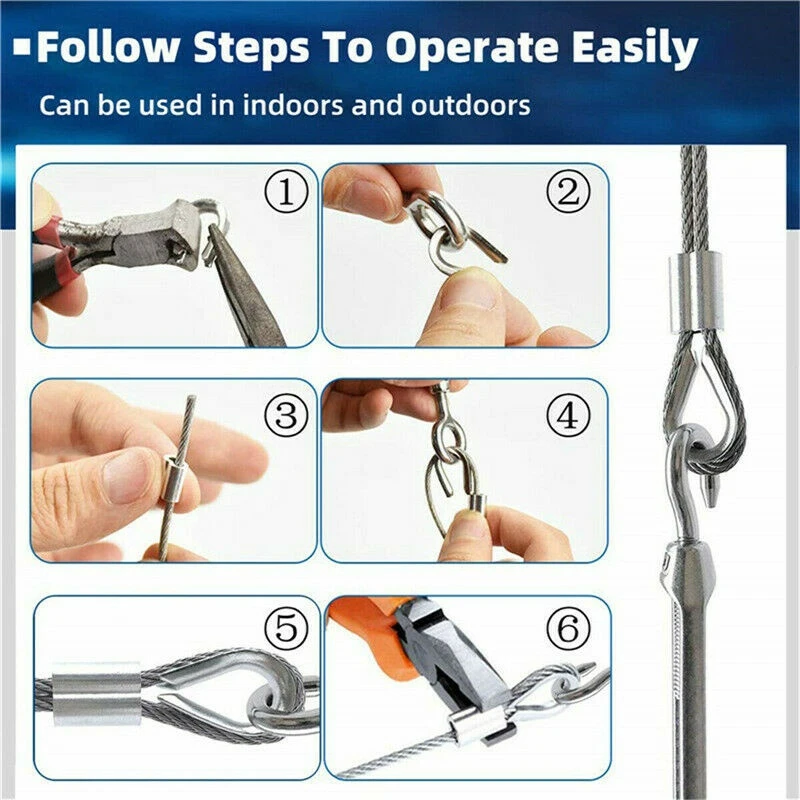 Follow Steps To Operate Easily

Can be used in indoors and outdoors

①

②

③

④

⑤

⑥