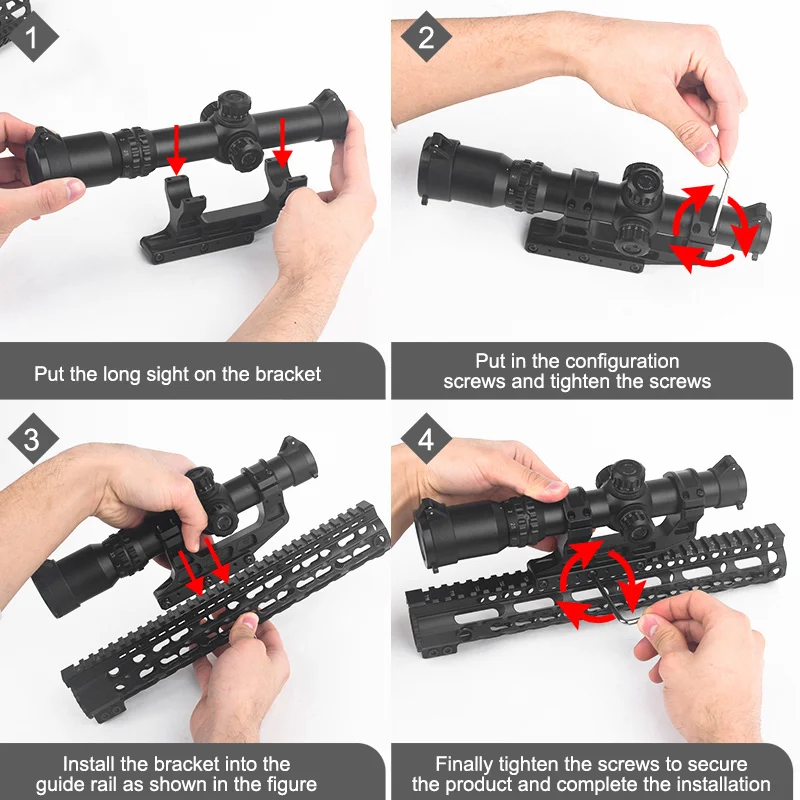 1

Put the long sight on the bracket

2

Put in the configuration screws and tighten the screws

3

Install the bracket into the guide rail as shown in the figure

4

Finally tighten the screws to secure the product and complete the installation