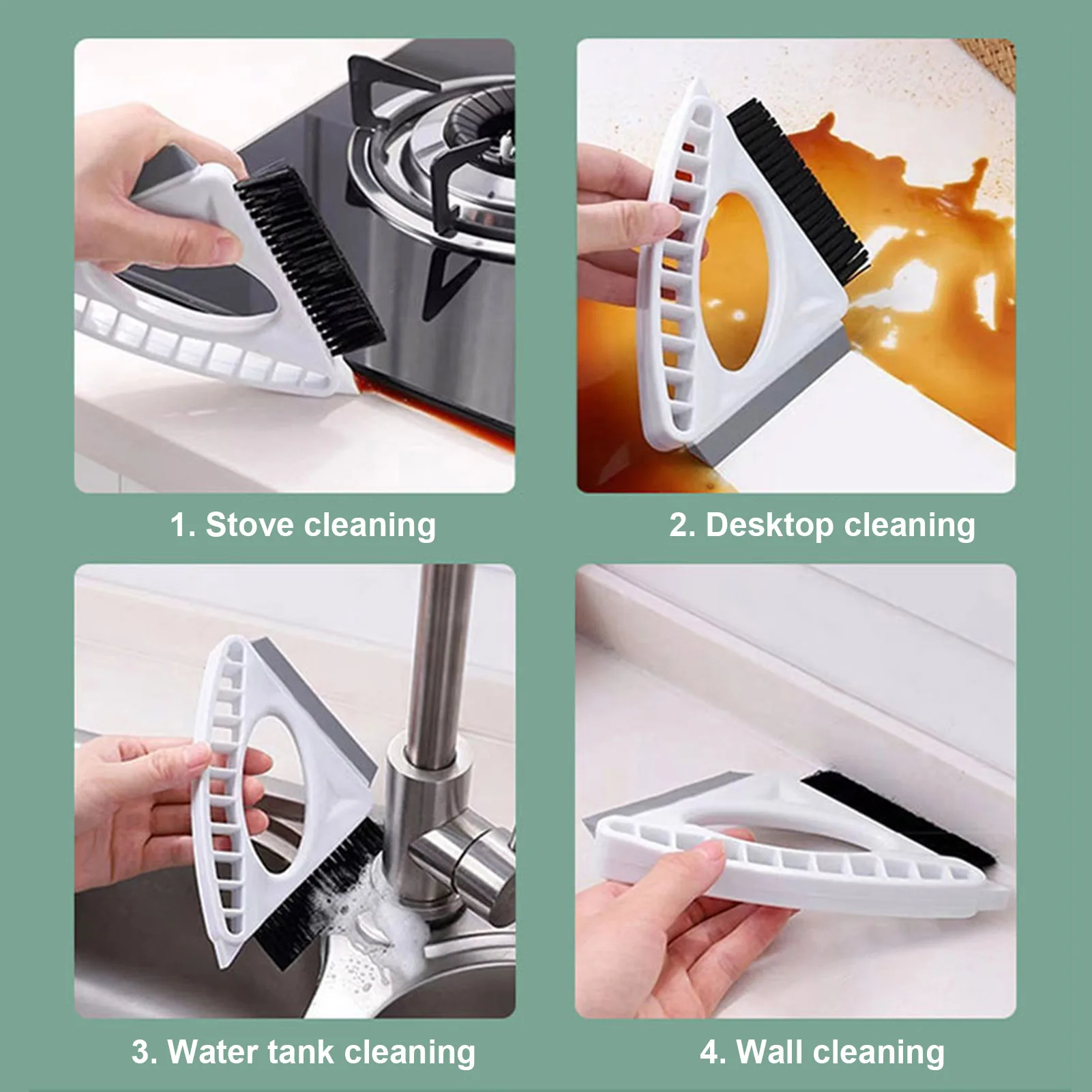 1. Stove cleaning

2. Desktop cleaning

3. Water tank cleaning

4. Wall cleaning