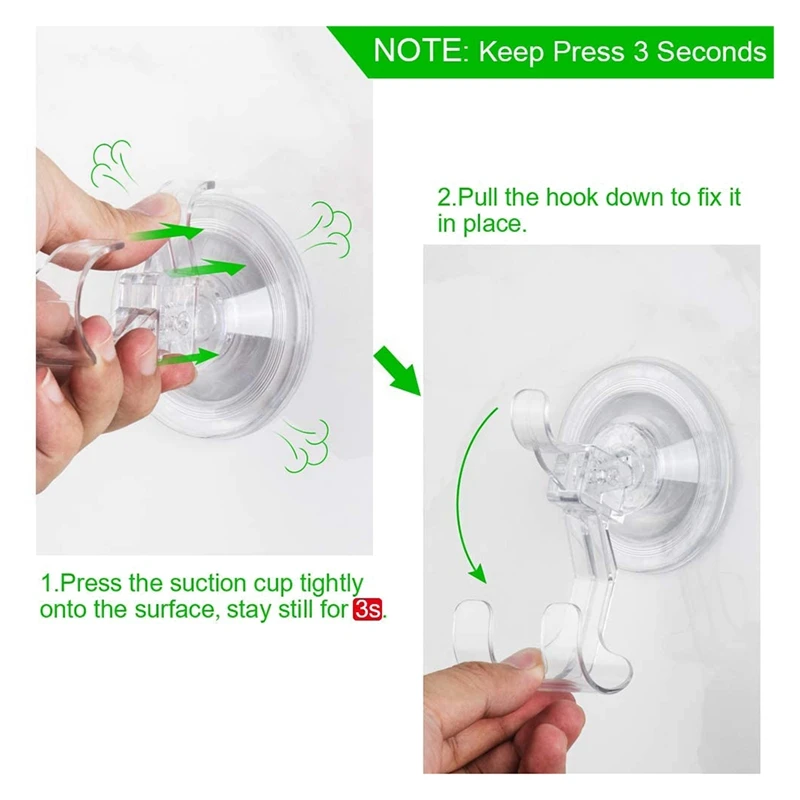 NOTE: Keep Press 3 Seconds

2.Pull the hook down to fix it in place.

1.Press the suction cup tightly onto the surface, stay still for 3s.