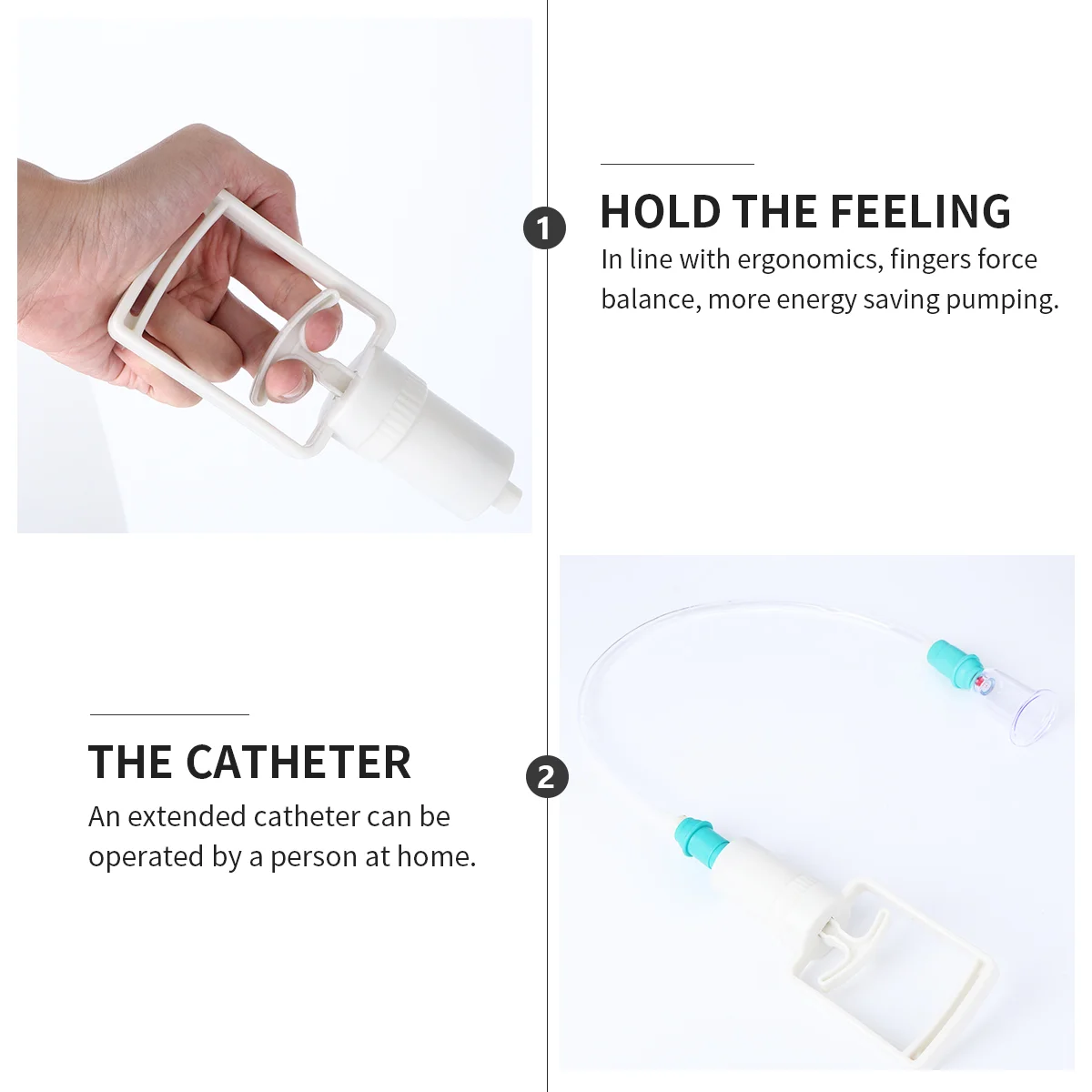 1

HOLD THE FEELING

In line with ergonomics, fingers force balance, more energy saving pumping.

THE CATHETER

An extended catheter can be operated by a person at home.

2