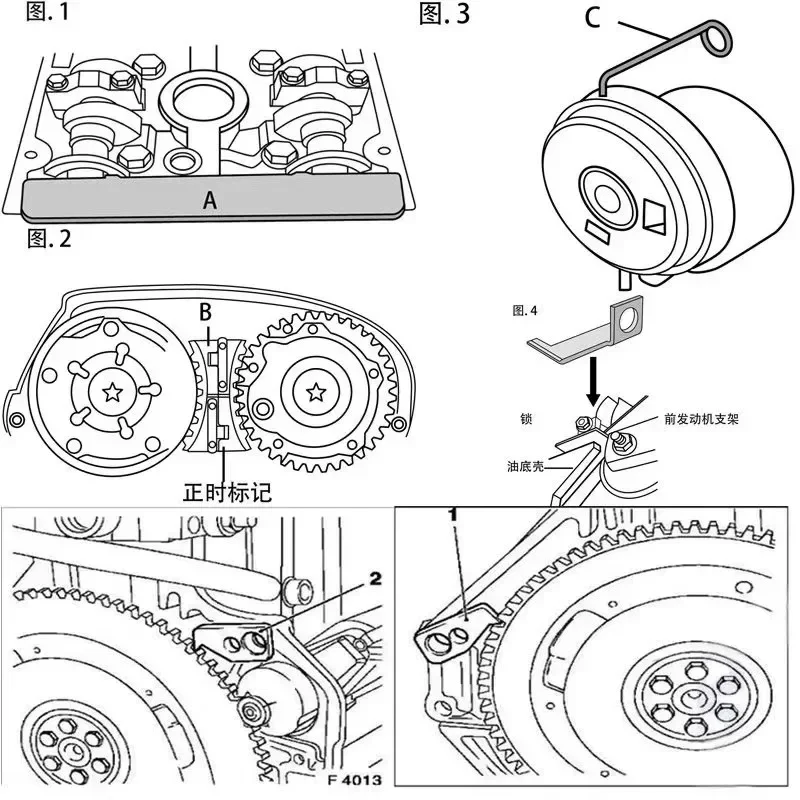 图.1

A

图.2

B

正时标记

图.3

C

图.4

锁

前发动机支架

油底壳

2

F 4013

1