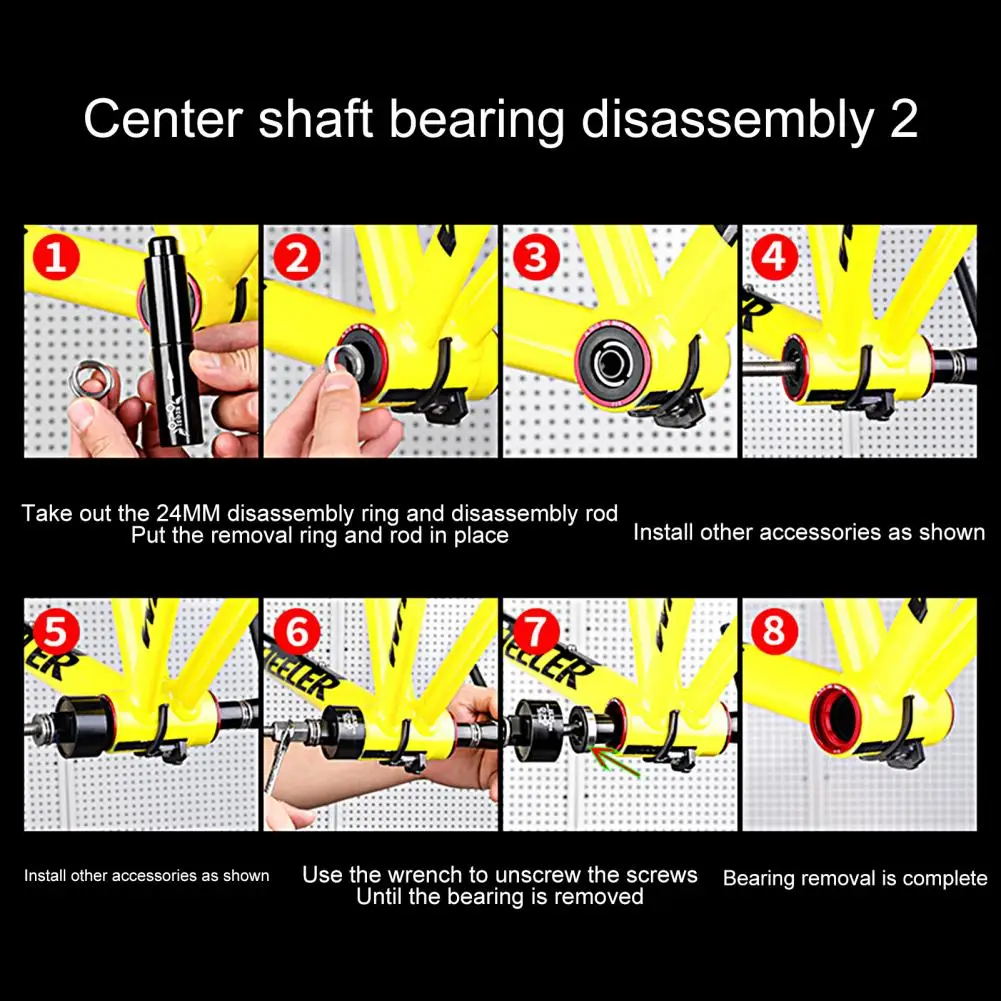 Center shaft bearing disassembly 2

1

2

3

4

Take out the 24MM disassembly ring and disassembly rod
Put the removal ring and rod in place

Install other accessories as shown

5

6

7

8

Install other accessories as shown

Use the wrench to unscrew the screws
Until the bearing is removed

Bearing removal is complete