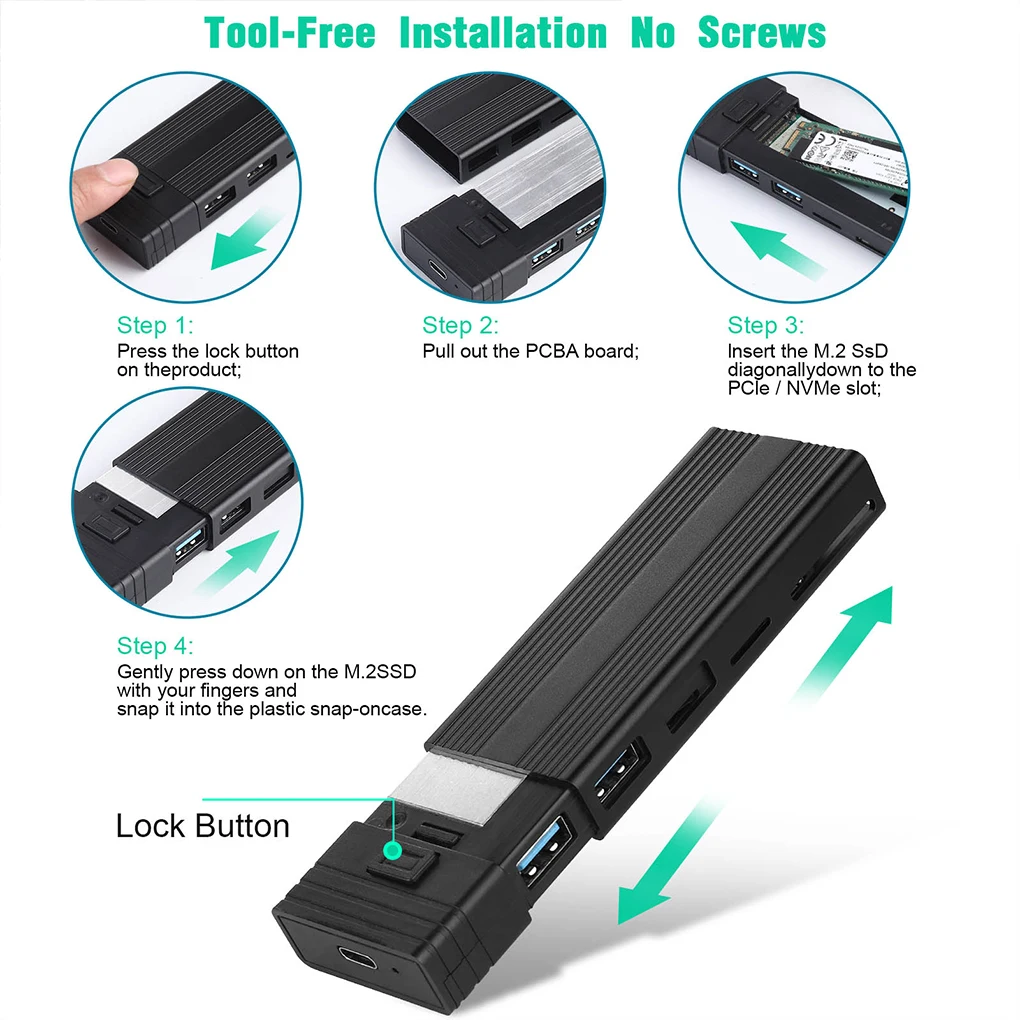 Tool-Free Installation No Screws

Step 1:
Press the lock button on theproduct;

Step 2:
Pull out the PCBA board;

Step 3:
Insert the M.2 SsD diagonallydown to the PCIe / NVMe slot;

Step 4:
Gently press down on the M.2SSD with your fingers and snap it into the plastic snap-oncase.

Lock Button