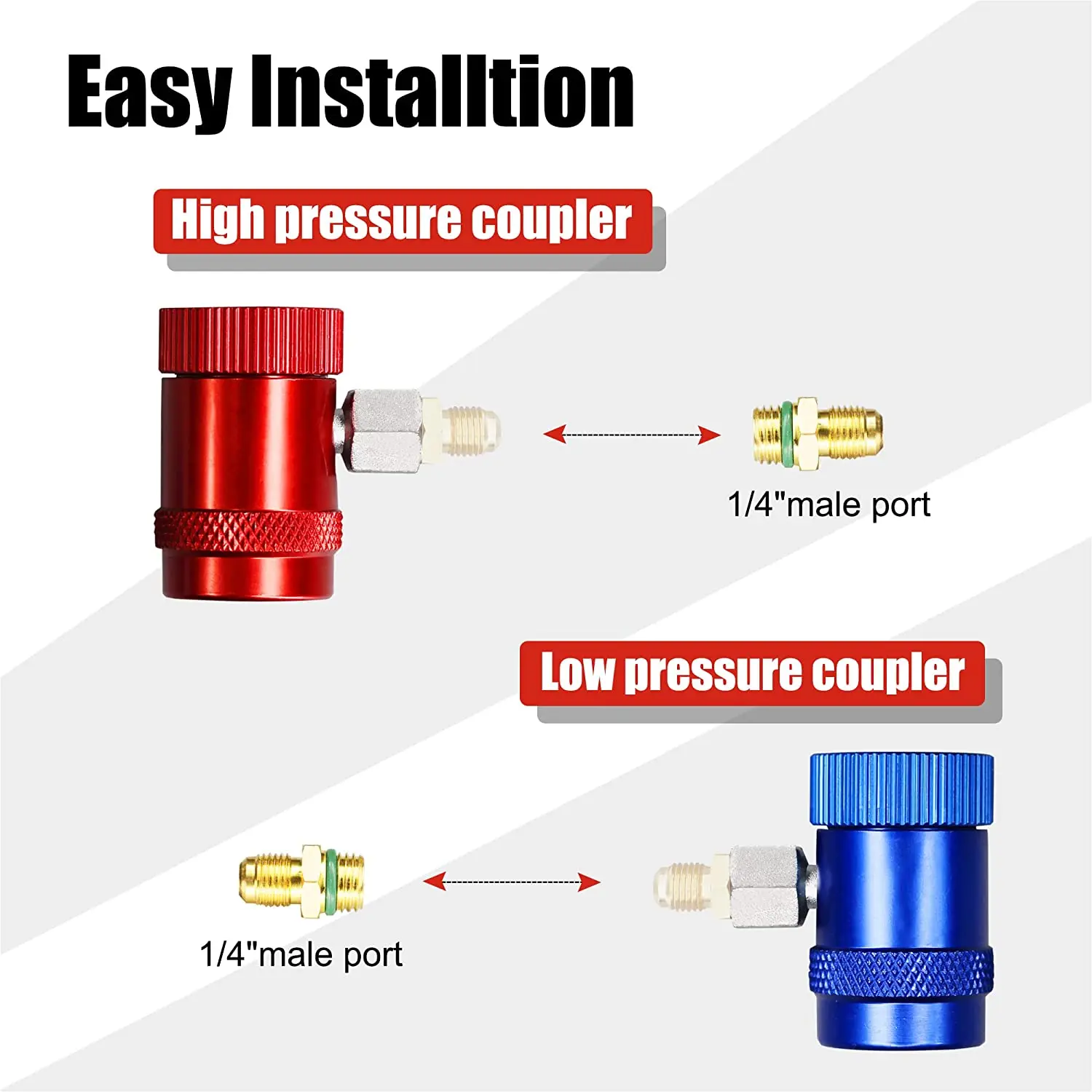 Easy Installtion

High pressure coupler

1/4"male port

Low pressure coupler

1/4"male port