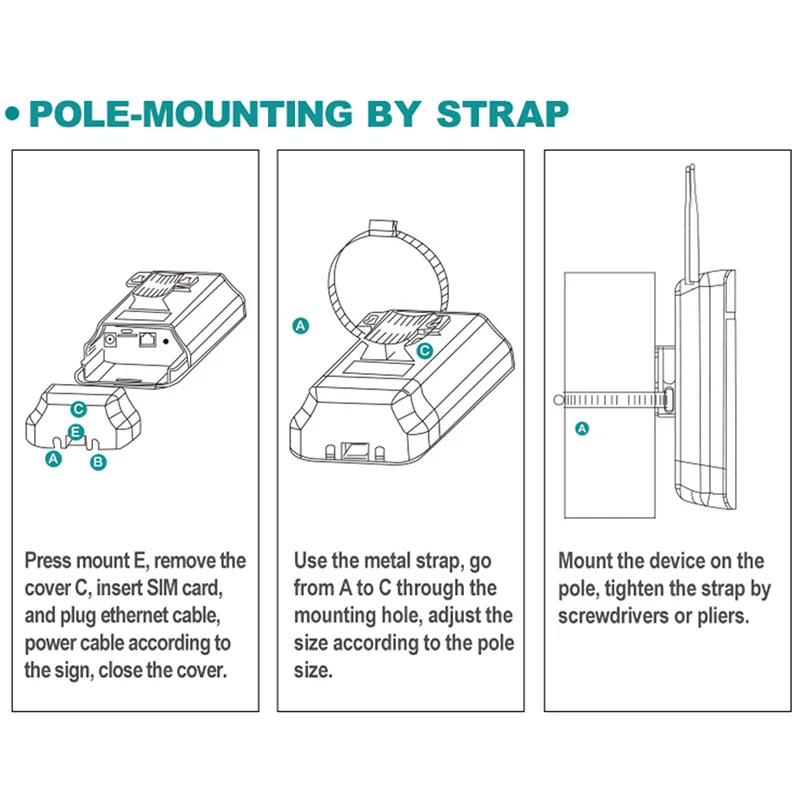 • POLE-MOUNTING BY STRAP

C
E
A
B

Press mount E, remove the cover C, insert SIM card, and plug ethernet cable, power cable according to the sign, close the cover.

A
C

Use the metal strap, go from A to C through the mounting hole, adjust the size according to the pole size.

A

Mount the device on the pole, tighten the strap by screwdrivers or pliers.