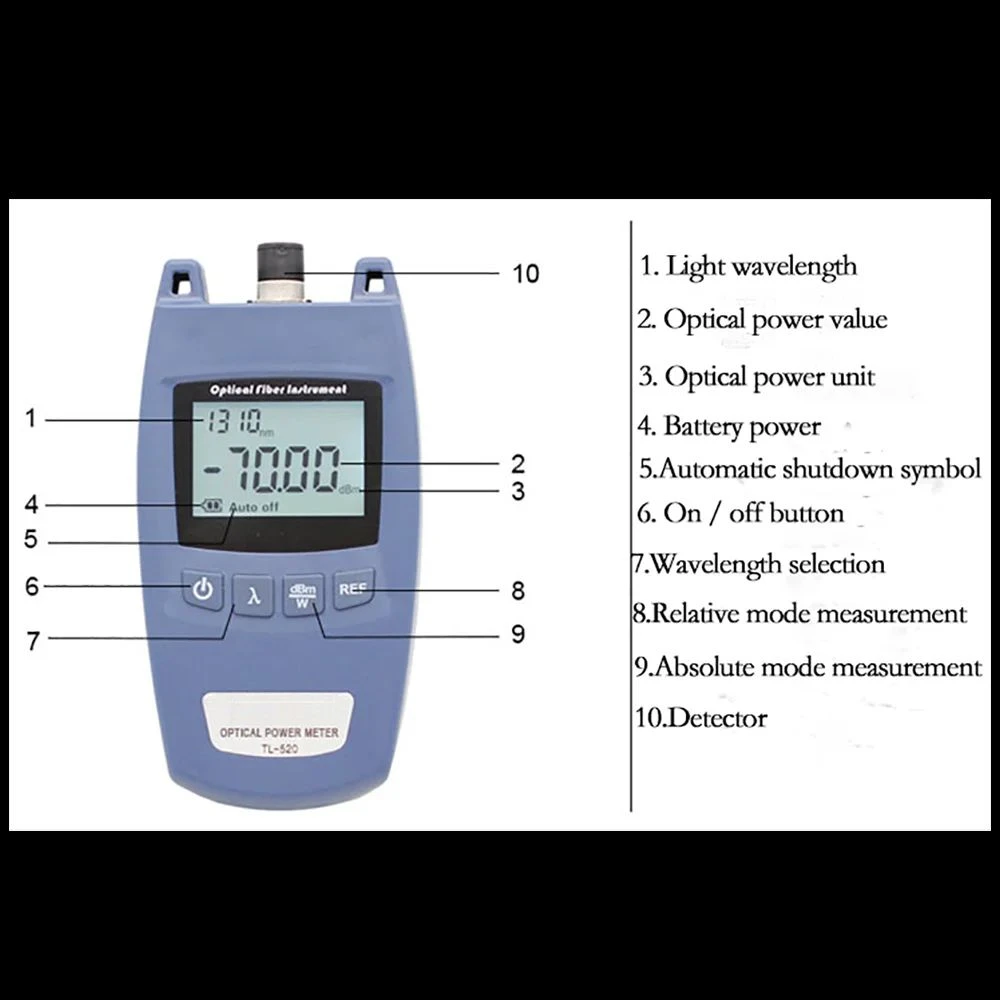 10

Optical Fiber Instrument

1

1310 nm

-70.00 dBm

2

3

4

Auto off

5

6

λ

dBm W

REF

8

7

9

OPTICAL POWER METER
TL-520

1. Light wavelength

2. Optical power value

3. Optical power unit

4. Battery power

5.Automatic shutdown symbol

6. On / off button

7.Wavelength selection

8.Relative mode measurement

9.Absolute mode measurement

10.Detector