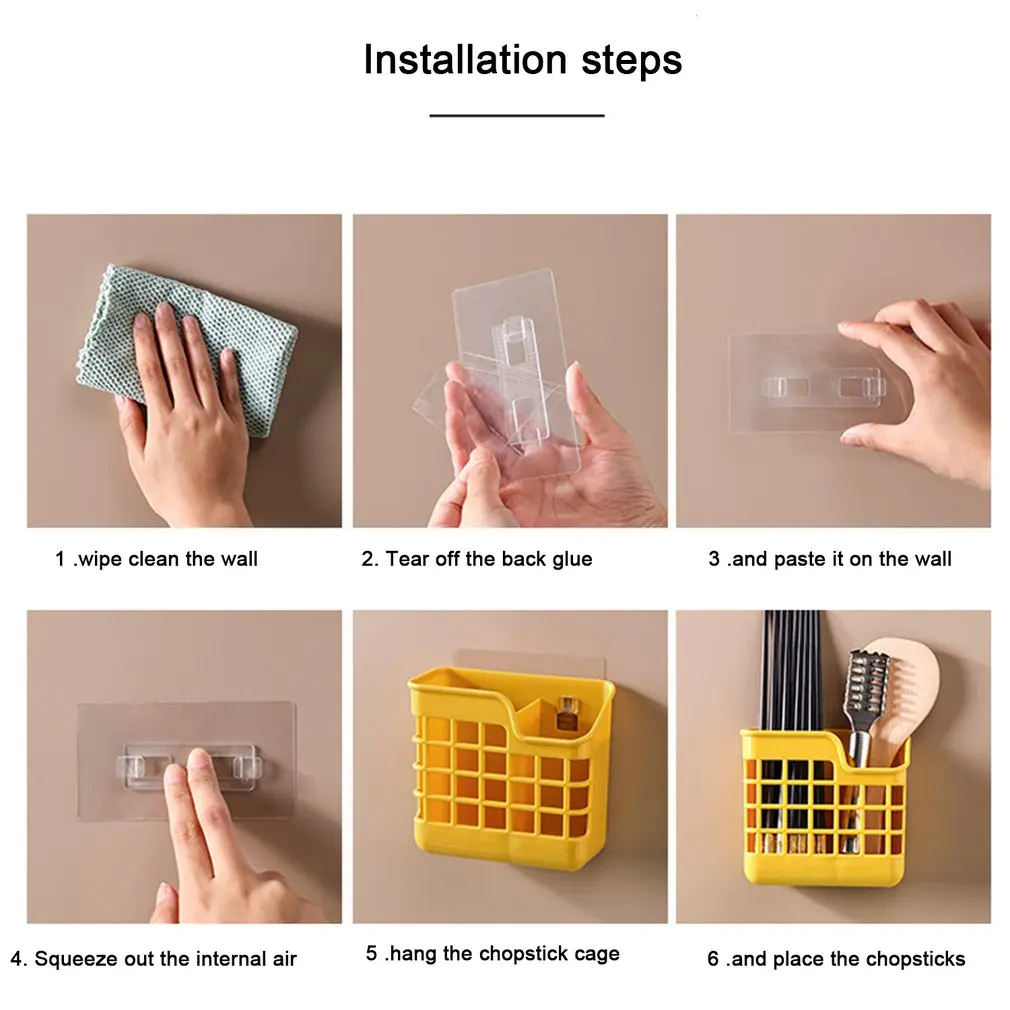 Installation steps

1 .wipe clean the wall

2. Tear off the back glue

3 .and paste it on the wall

4. Squeeze out the internal air

5 .hang the chopstick cage

6 .and place the chopsticks