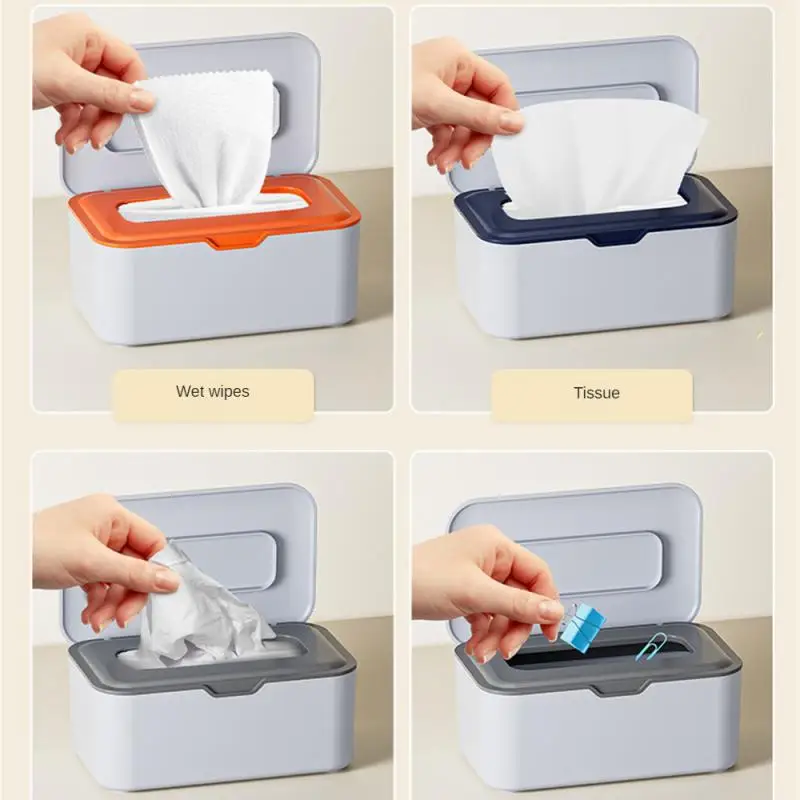 Wet wipes

Tissue