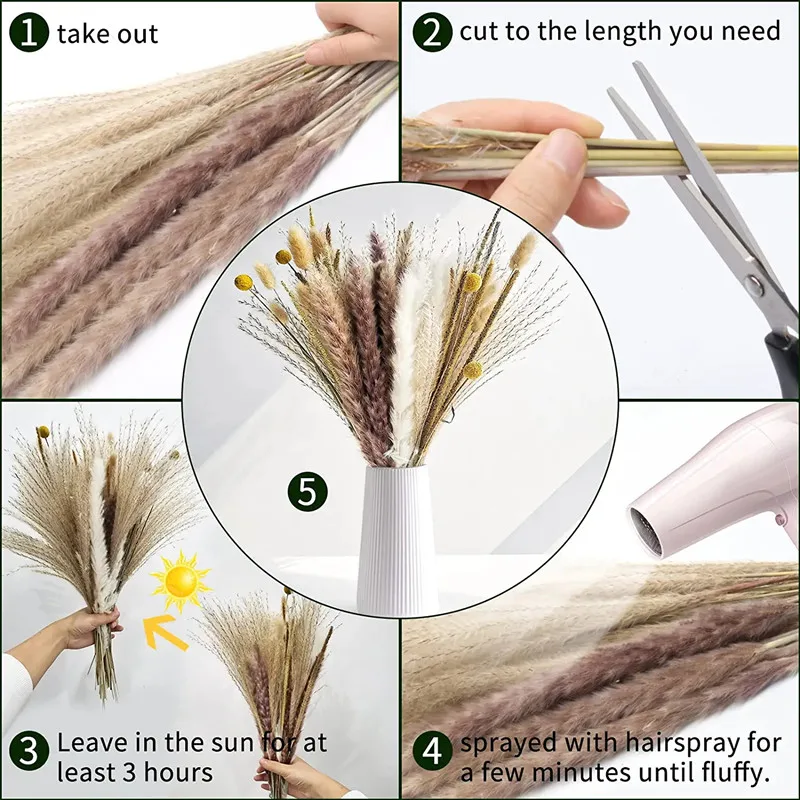 1 take out

2 cut to the length you need

5

3 Leave in the sun for at least 3 hours

4 sprayed with hairspray for a few minutes until fluffy.