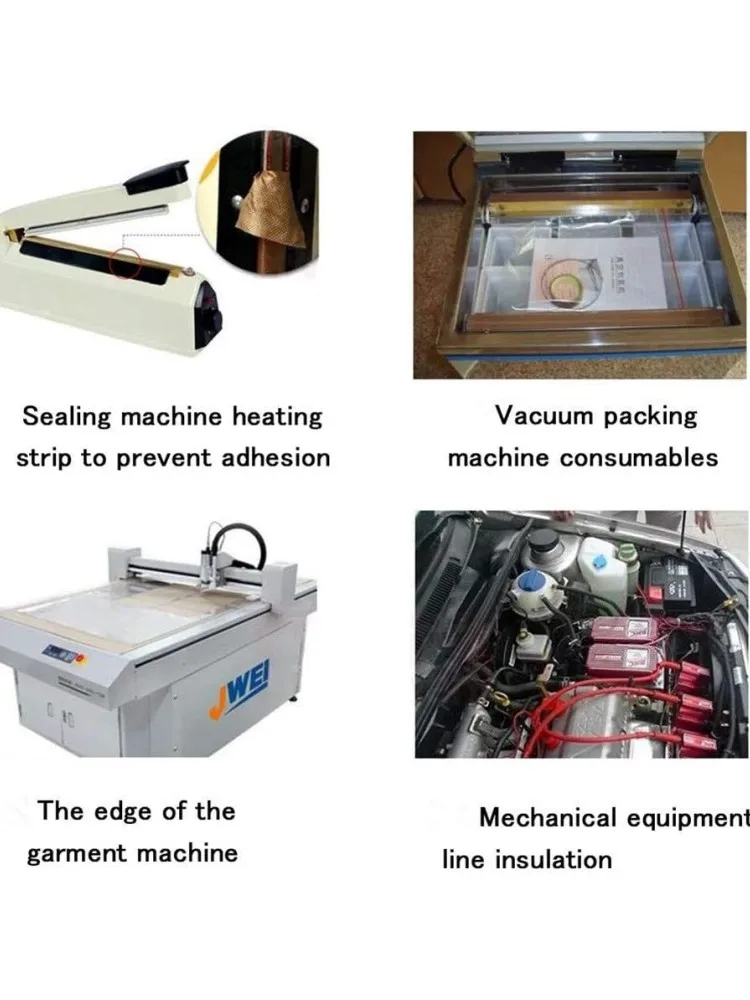 Sealing machine heating strip to prevent adhesion

Vacuum packing machine consumables

JWEI

The edge of the garment machine

Mechanical equipment line insulation